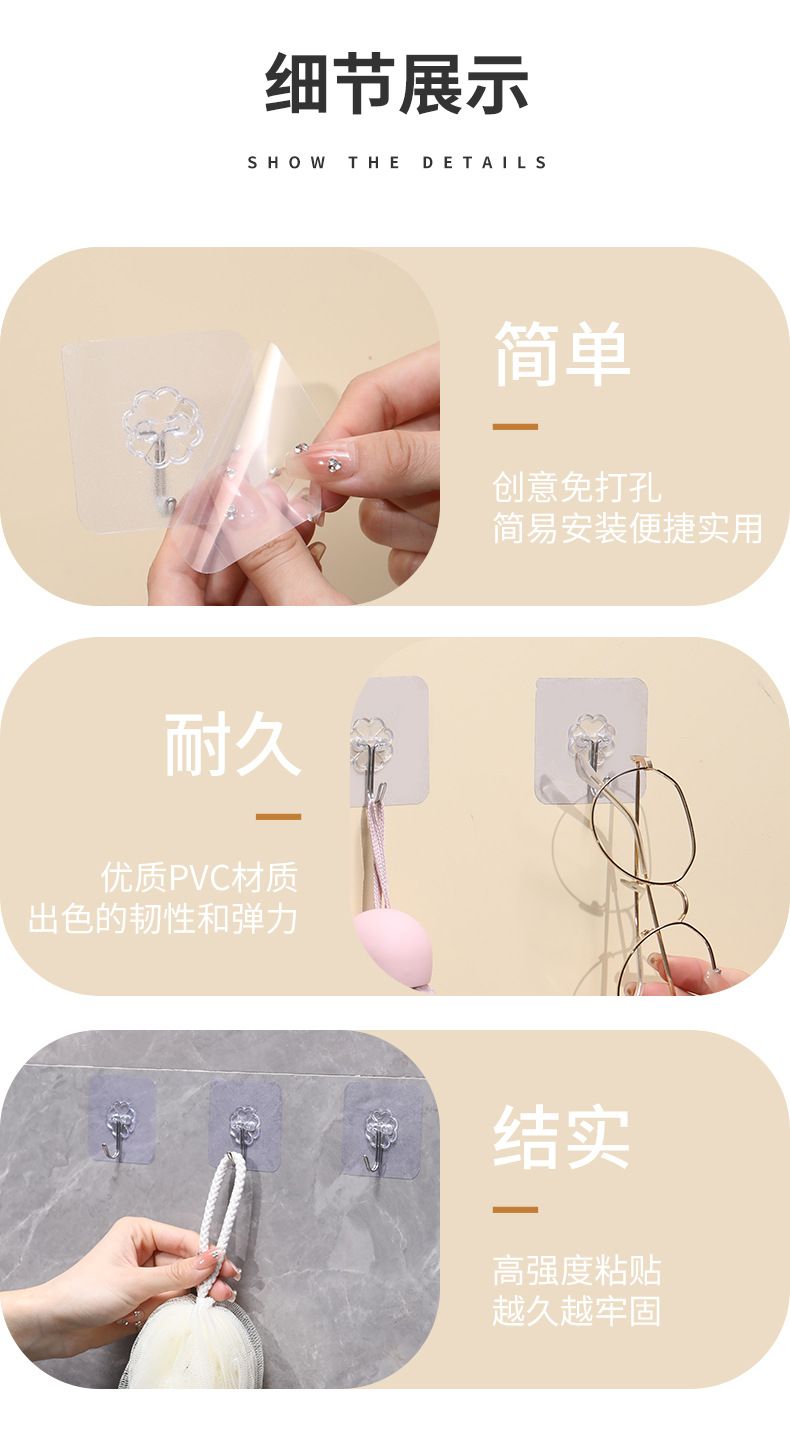 细节展示

SHOW THE DETAILS

简单

创意免打孔
简易安装便捷实用

耐久

优质PVC材质
出色的韧性和弹力

结实

高强度粘贴
越久越牢固