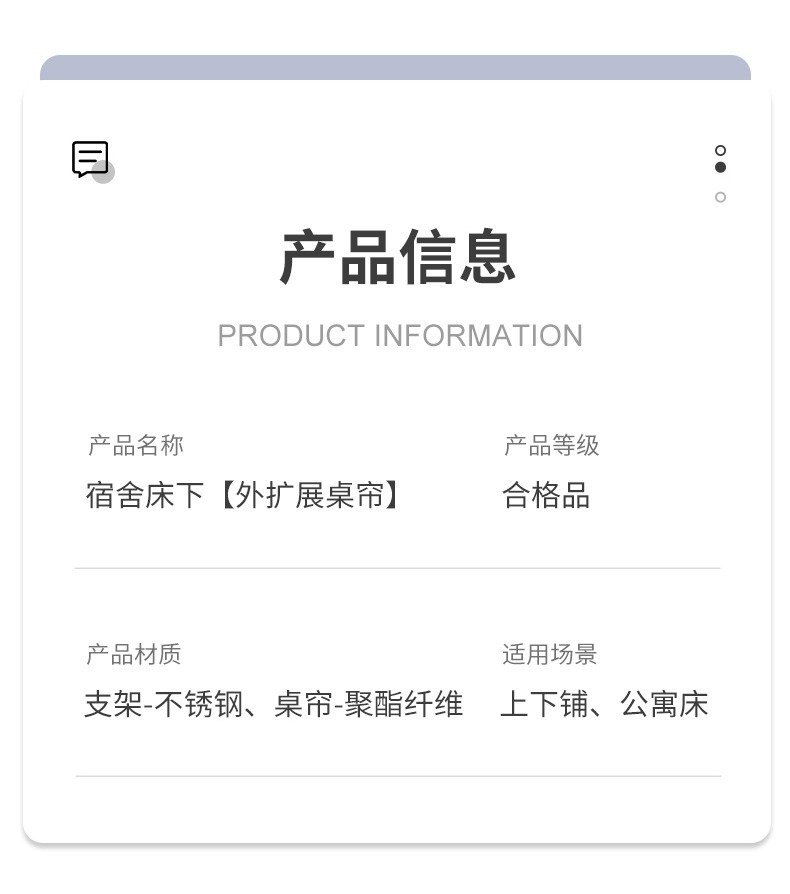 产品信息

PRODUCT INFORMATION

产品名称
宿舍床下【外扩展桌帘】

产品等级
合格品

产品材质
支架-不锈钢、桌帘-聚酯纤维

适用场景
上下铺、公寓床