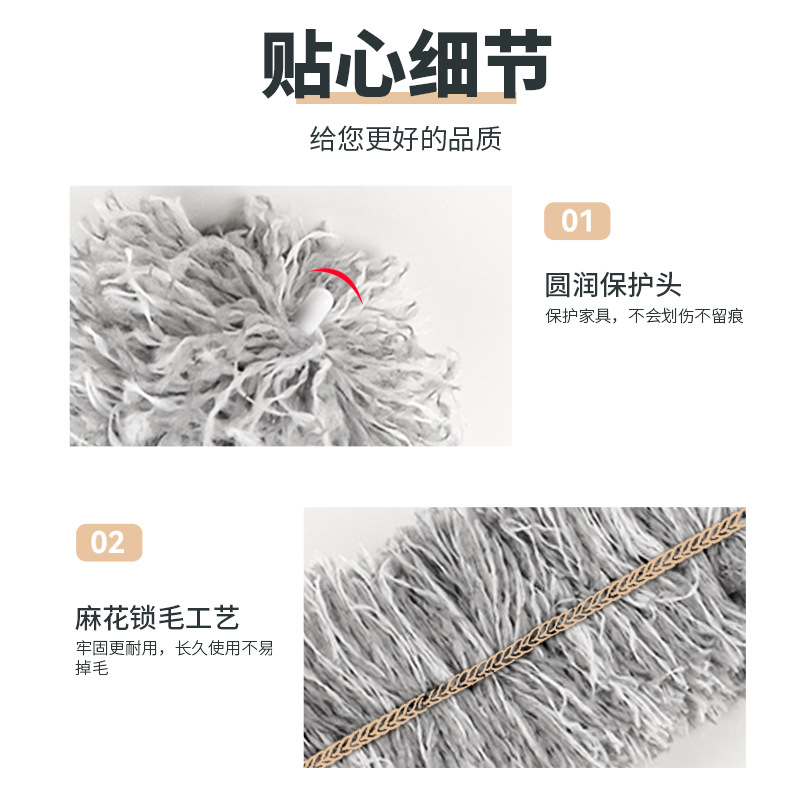 贴心细节

给您更好的品质

01

圆润保护头

保护家具，不会划伤不留痕

02

麻花锁毛工艺

牢固更耐用，长久使用不易掉毛