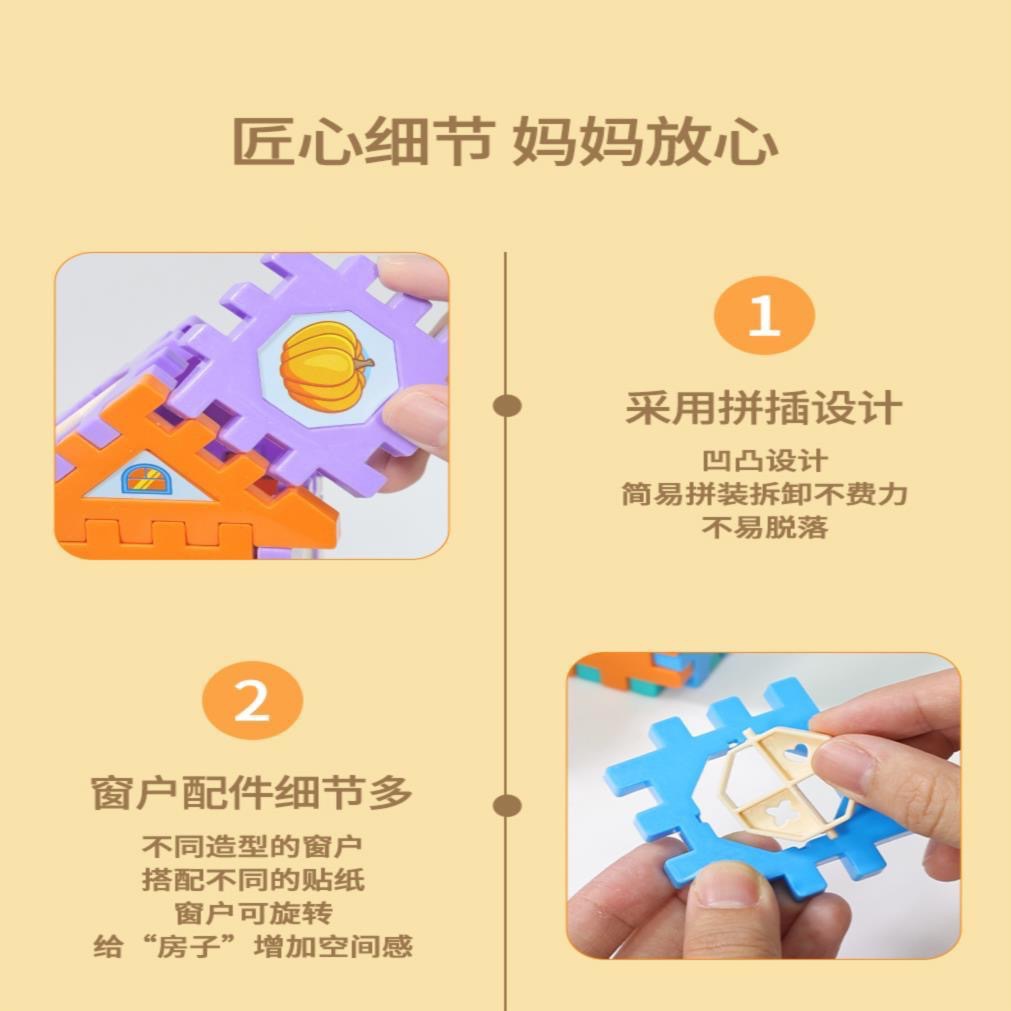 匠心细节 妈妈放心

1

采用拼插设计

凹凸设计
简易拼装拆卸不费力
不易脱落

2

窗户配件细节多

不同造型的窗户
搭配不同的贴纸
窗户可旋转
给“房子”增加空间感