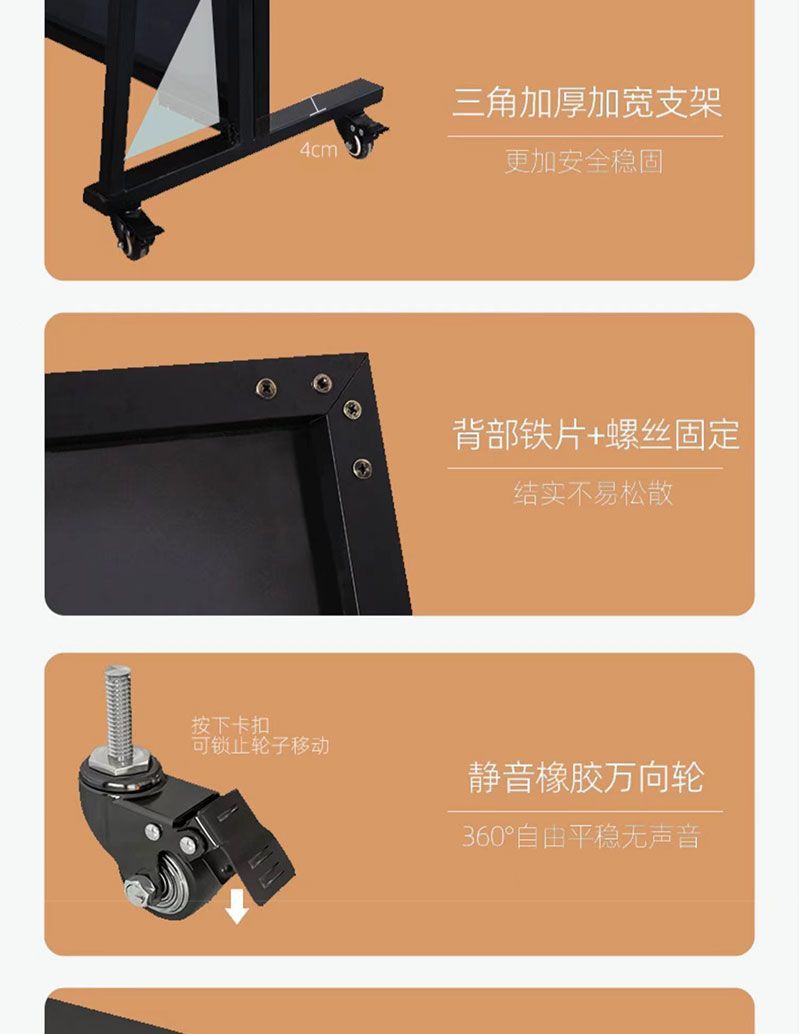 4cm

三角加厚加宽支架

更加安全稳固

背部铁片+螺丝固定

结实不易松散

按下卡扣
可锁止轮子移动

静音橡胶万向轮

360°自由平稳无声音