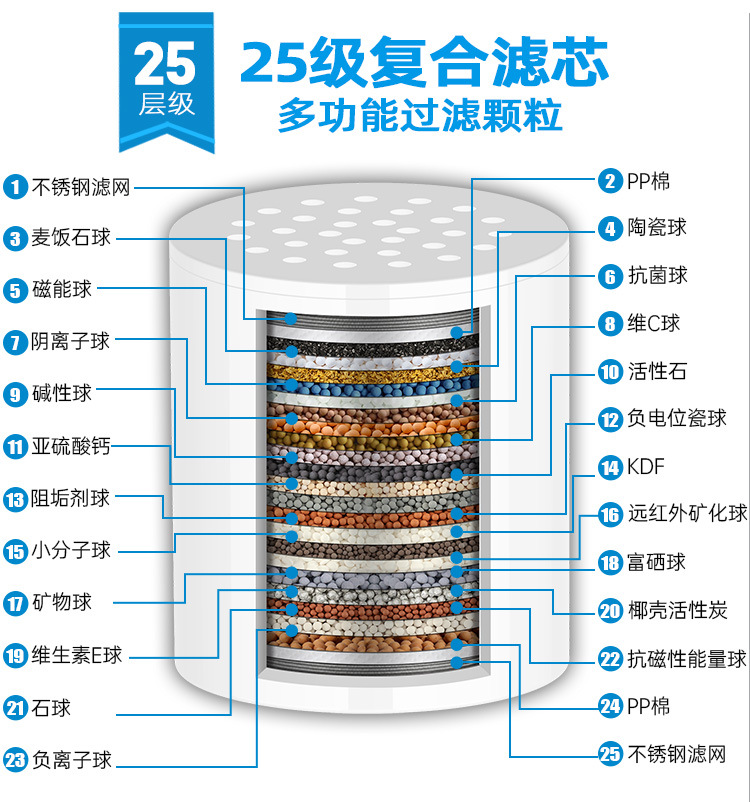 25
层级

25级复合滤芯
多功能过滤颗粒

1 不锈钢滤网
3 麦饭石球
5 磁能球
7 阴离子球
9 碱性球
11 亚硫酸钙
13 阻垢剂球
15 小分子球
17 矿物球
19 维生素E球
21 石球
23 负离子球

2 PP棉
4 陶瓷球
6 抗菌球
8 维C球
10 活性石
12 负电位瓷球
14 KDF
16 远红外矿化球
18 富硒球
20 椰壳活性炭
22 抗磁性能量球
24 PP棉
25 不锈钢滤网