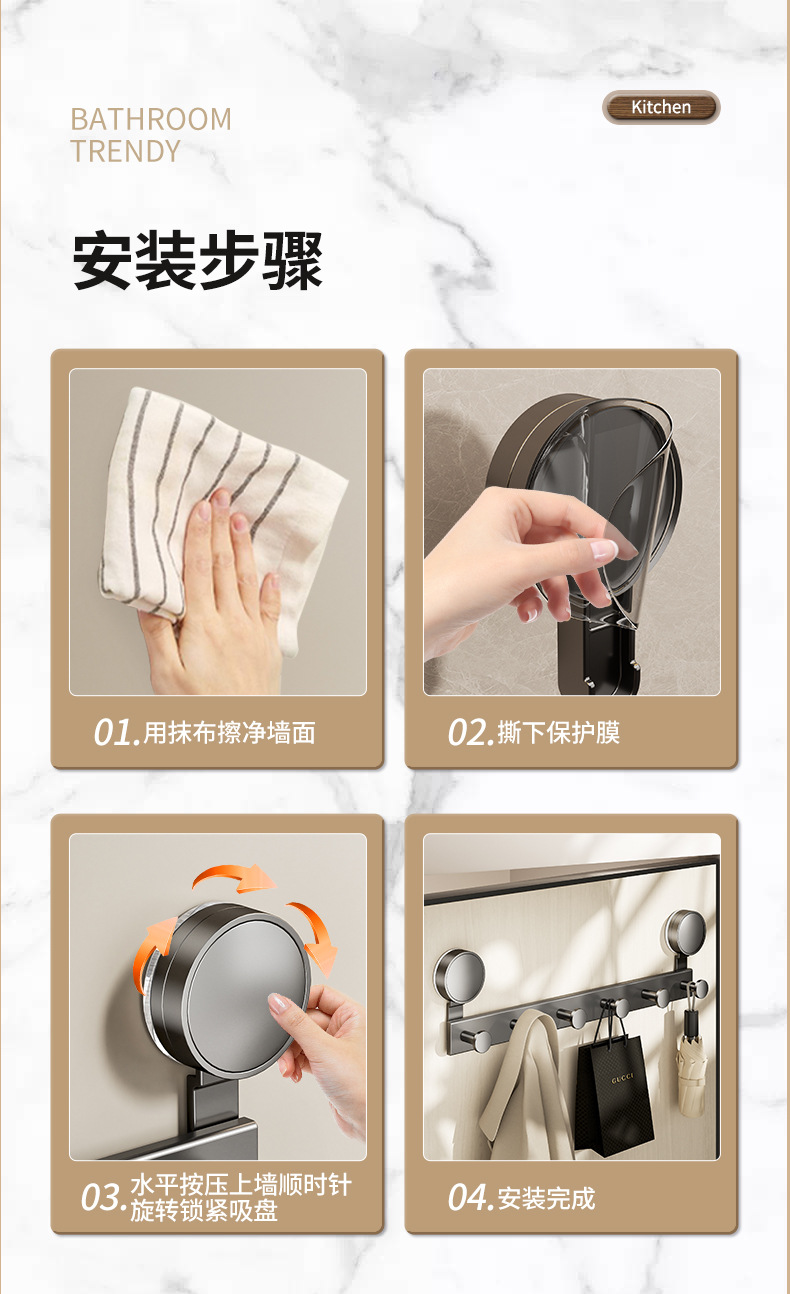 BATHROOM
TRENDY

Kitchen

安装步骤

01.用抹布擦净墙面

02.撕下保护膜

03.水平按压上墙顺时针旋转锁紧吸盘

GUCCI

04.安装完成