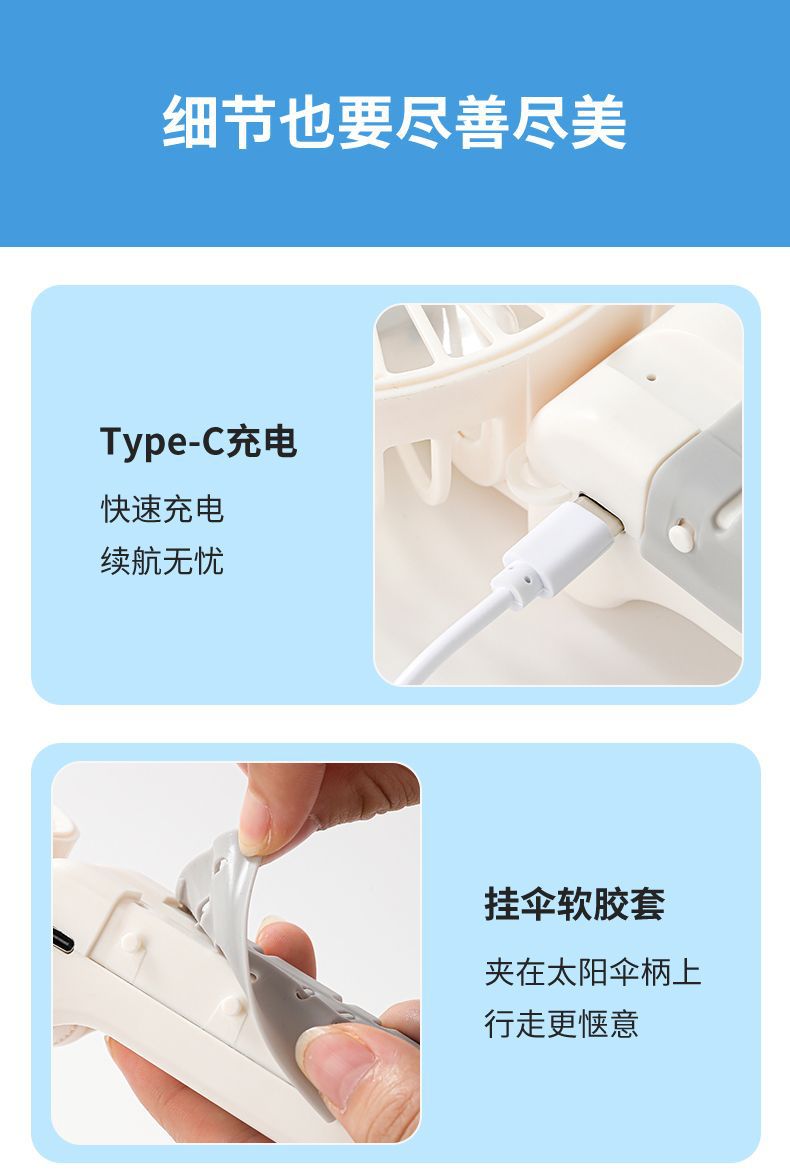 细节也要尽善尽美

Type-C充电

快速充电
续航无忧

挂伞软胶套

夹在太阳伞柄上
行走更惬意