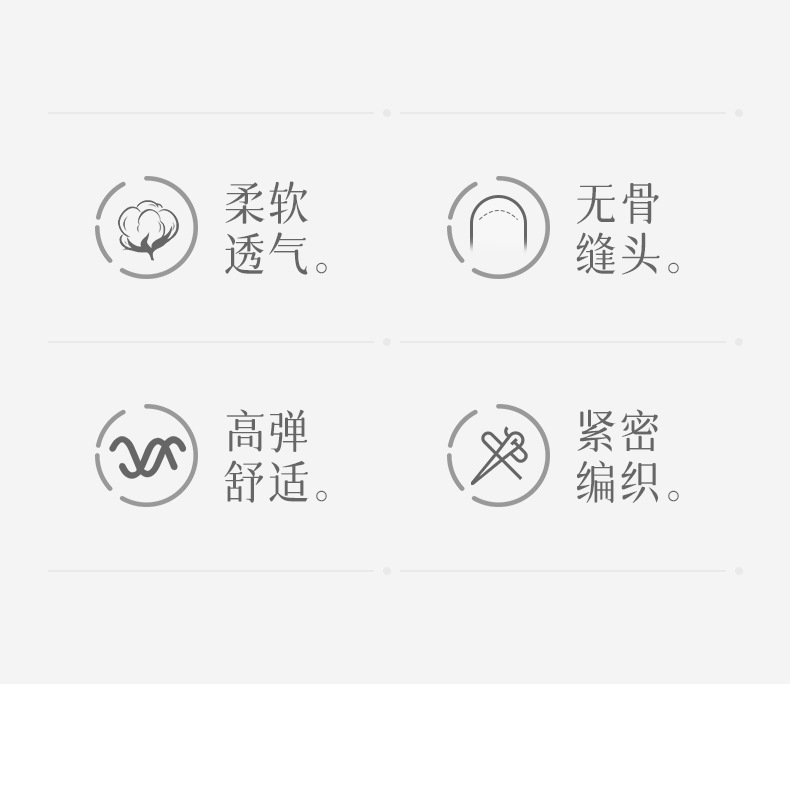 柔软
透气。

无骨
缝头。

高弹
舒适。

紧密
编织。