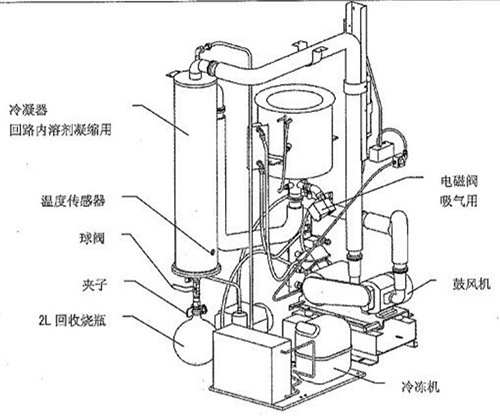 冷凝器
回路内溶剂凝缩用

温度传感器

球阀

夹子

2L 回收烧瓶

电磁阀
吸气用

鼓风机

冷冻机