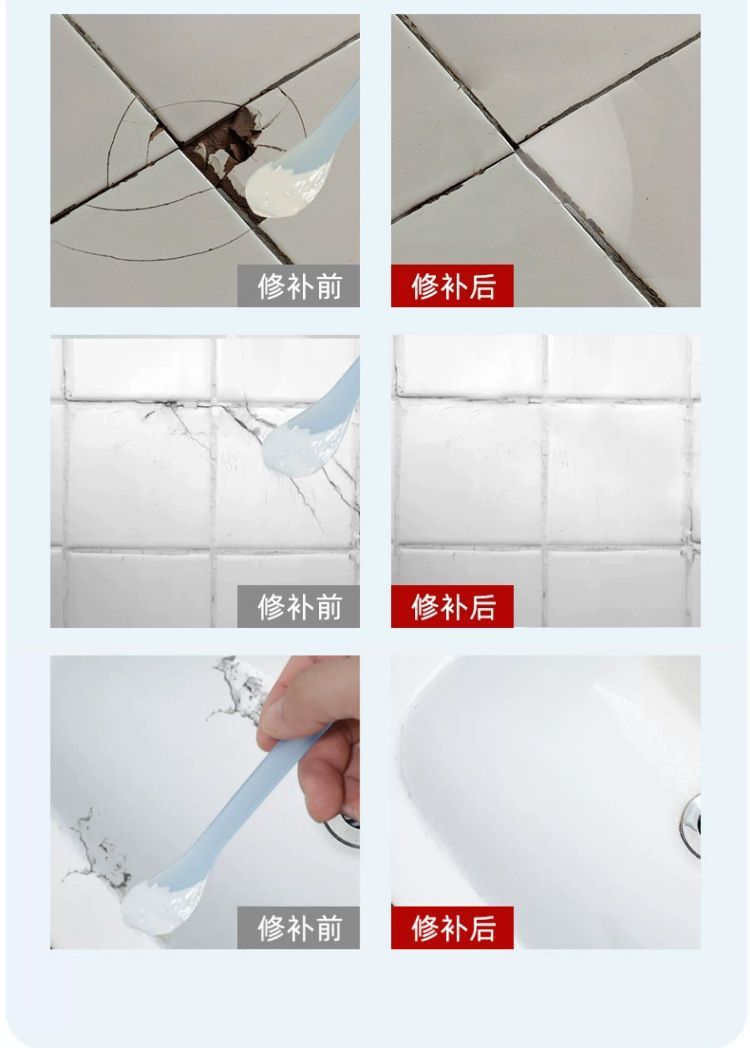 修补前

修补后

修补前

修补后

修补前

修补后