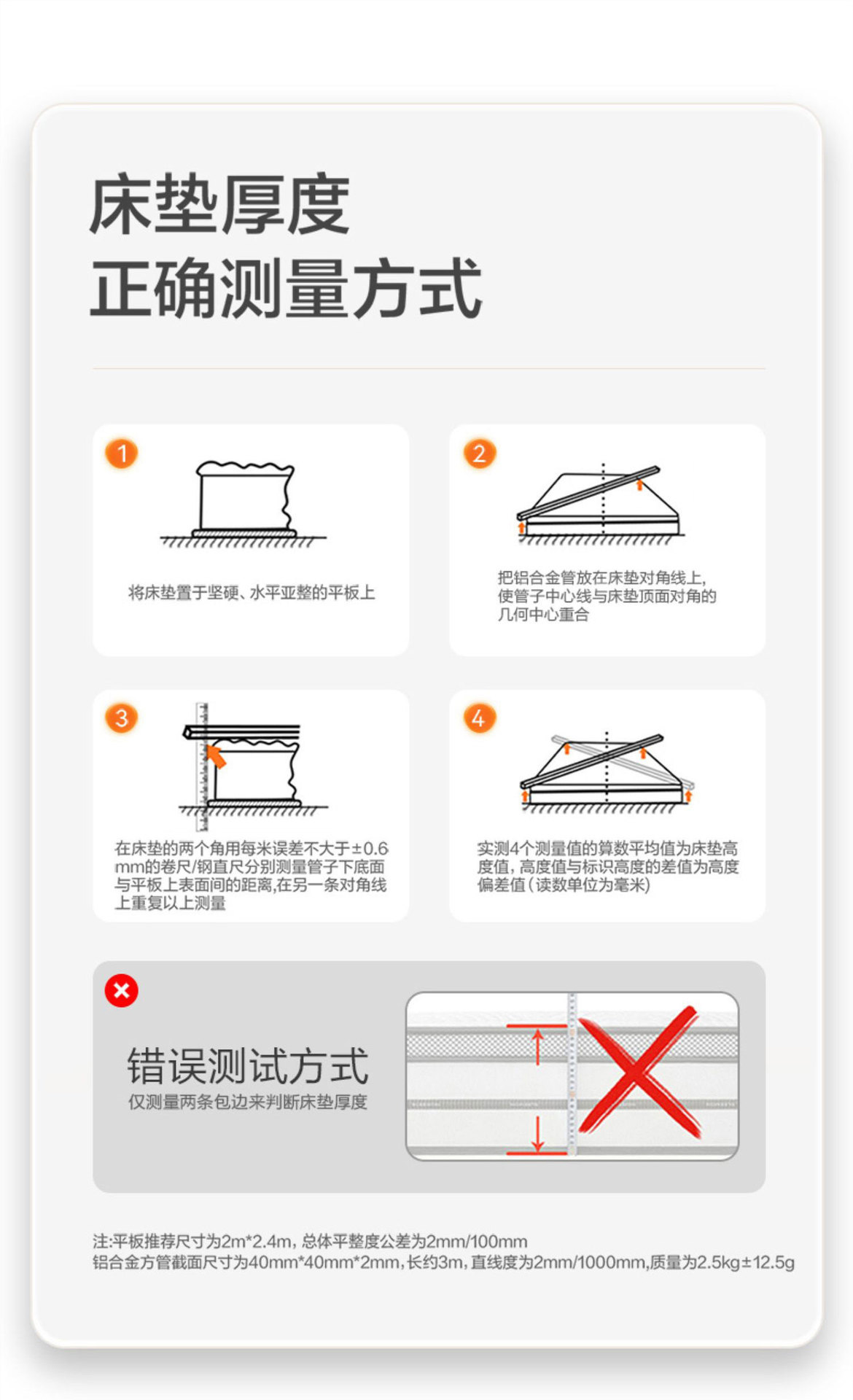 床垫厚度
正确测量方式

1
将床垫置于坚硬、水平亚整的平板上

2
把铝合金管放在床垫对角线上，使管子中心线与床垫顶面对角的几何中心重合

3
在床垫的两个角用每米误差不大于±0.6mm的卷尺/钢直尺分别测量管子下底面与平板上表面间的距离,在另一条对角线上重复以上测量

4
实测4个测量值的算数平均值为床垫高度值，高度值与标识高度的差值为高度偏差值(读数单位为毫米)

错误测试方式
仅测量两条包边来判断床垫厚度

注:平板推荐尺寸为2m*2.4m，总体平整度公差为2mm/100mm
铝合金方管截面尺寸为40mm*40mm*2mm，长约3m，直线度为2mm/1000mm,质量为2.5kg±12.5g