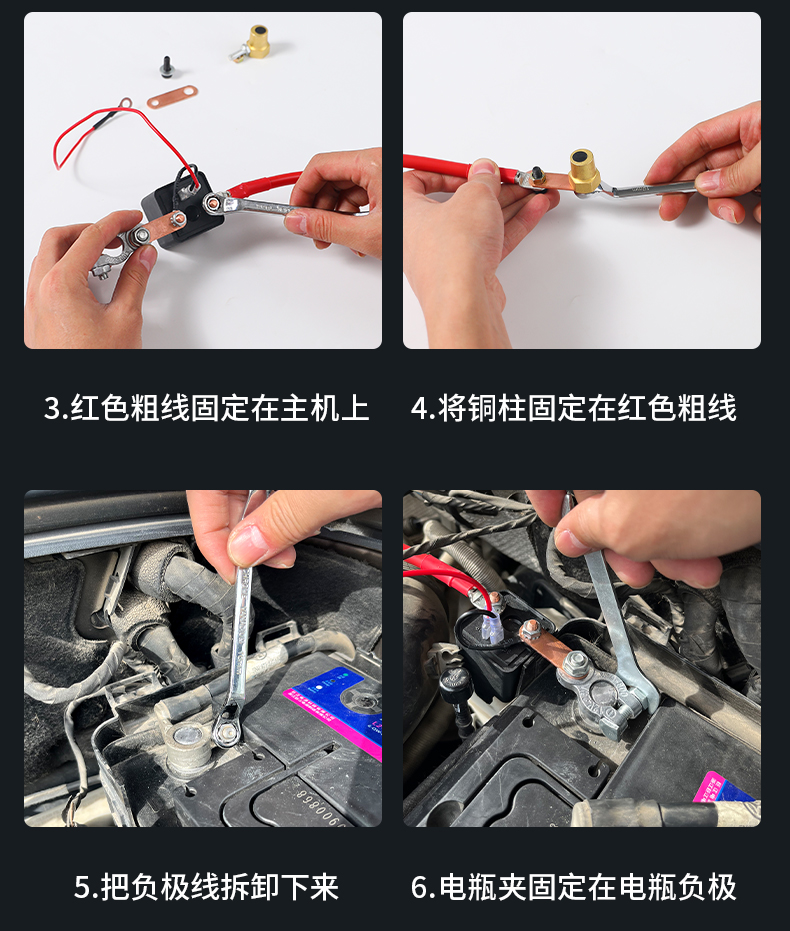 3.红色粗线固定在主机上

4.将铜柱固定在红色粗线

5.把负极线拆卸下来

6.电瓶夹固定在电瓶负极