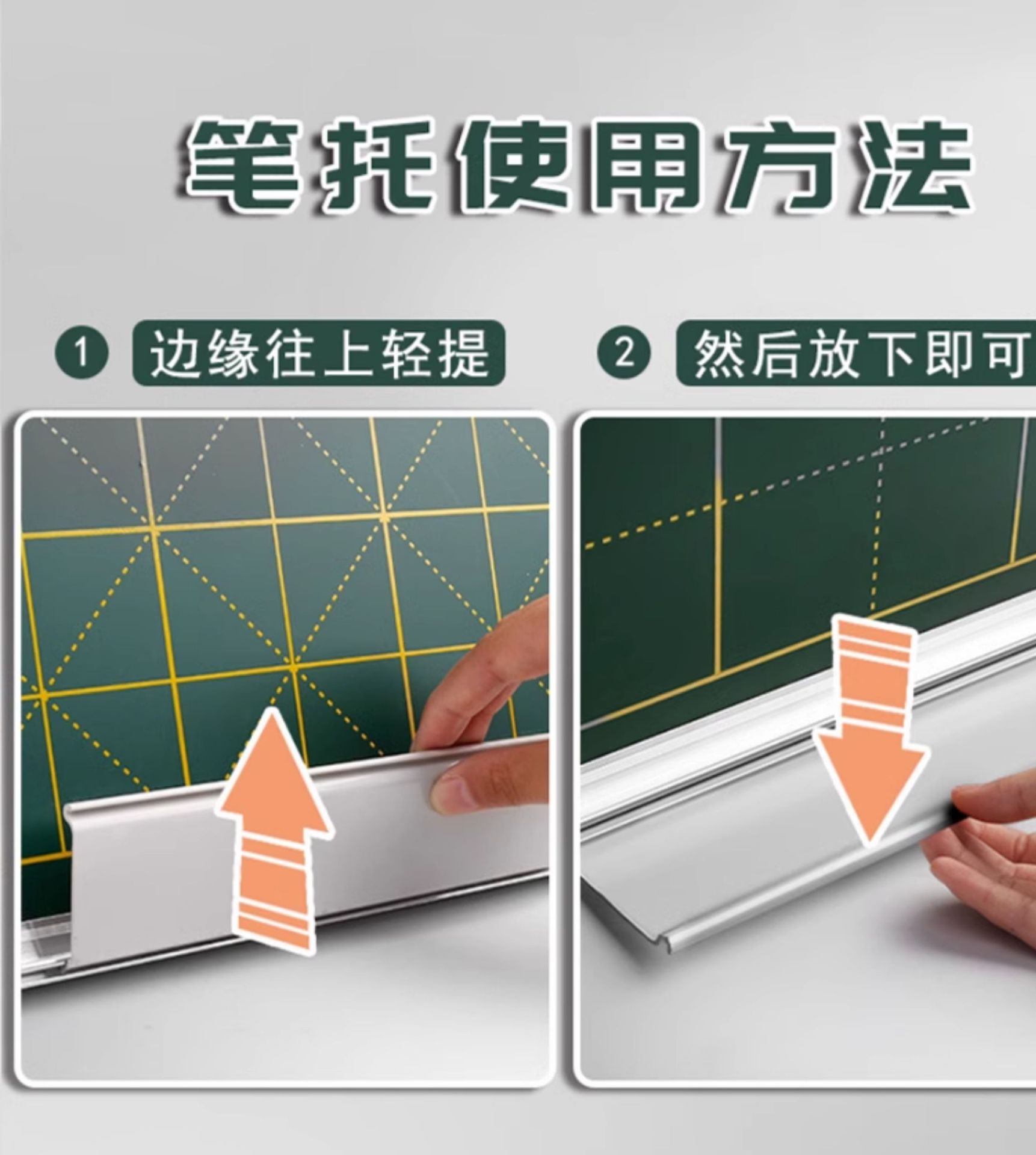 笔托使用方法

1 边缘往上轻提

2 然后放下即可