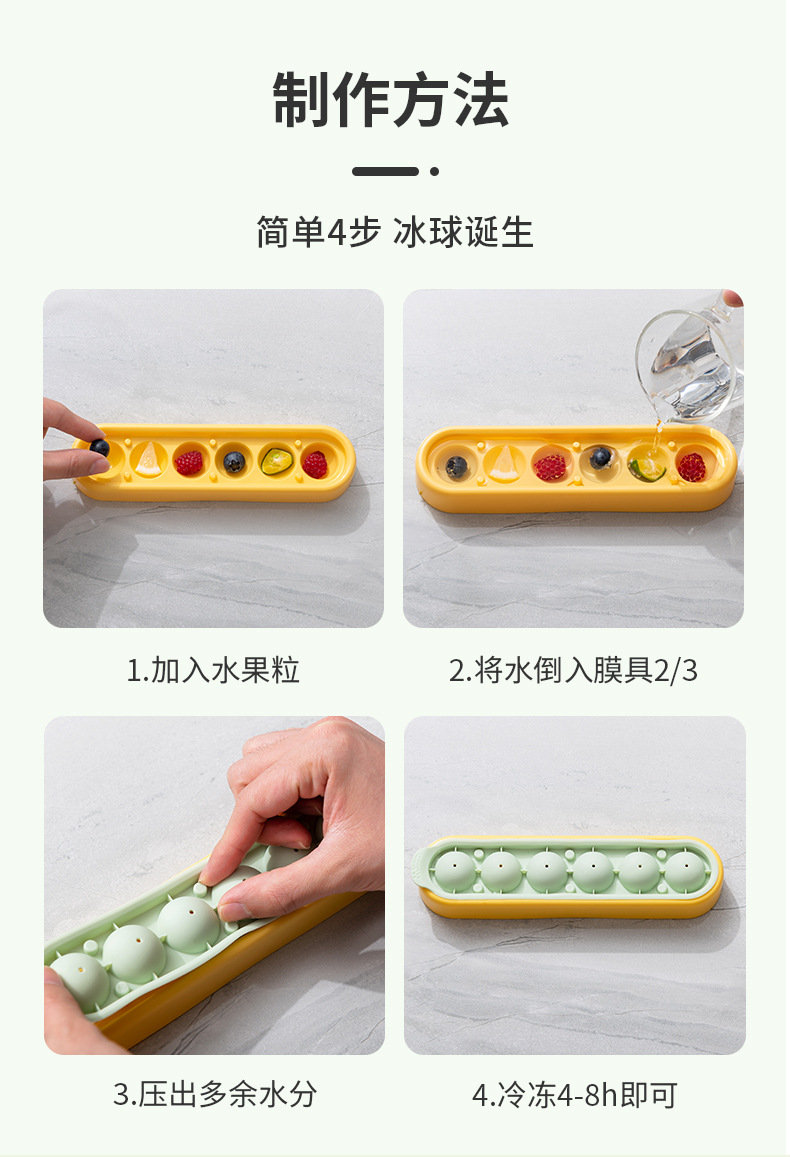 制作方法

简单4步 冰球诞生

1.加入水果粒

2.将水倒入膜具2/3

3.压出多余水分

4.冷冻4-8h即可