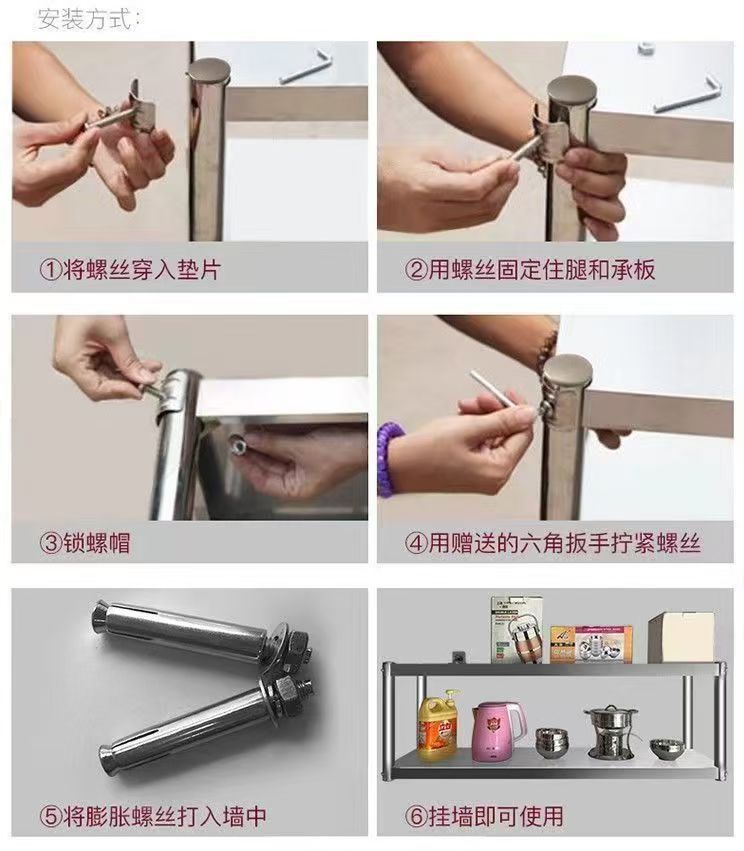 安装方式：

①将螺丝穿入垫片

②用螺丝固定住腿和承板

③锁螺帽

④用赠送的六角扳手拧紧螺丝

⑤将膨胀螺丝打入墙中

⑥挂墙即可使用