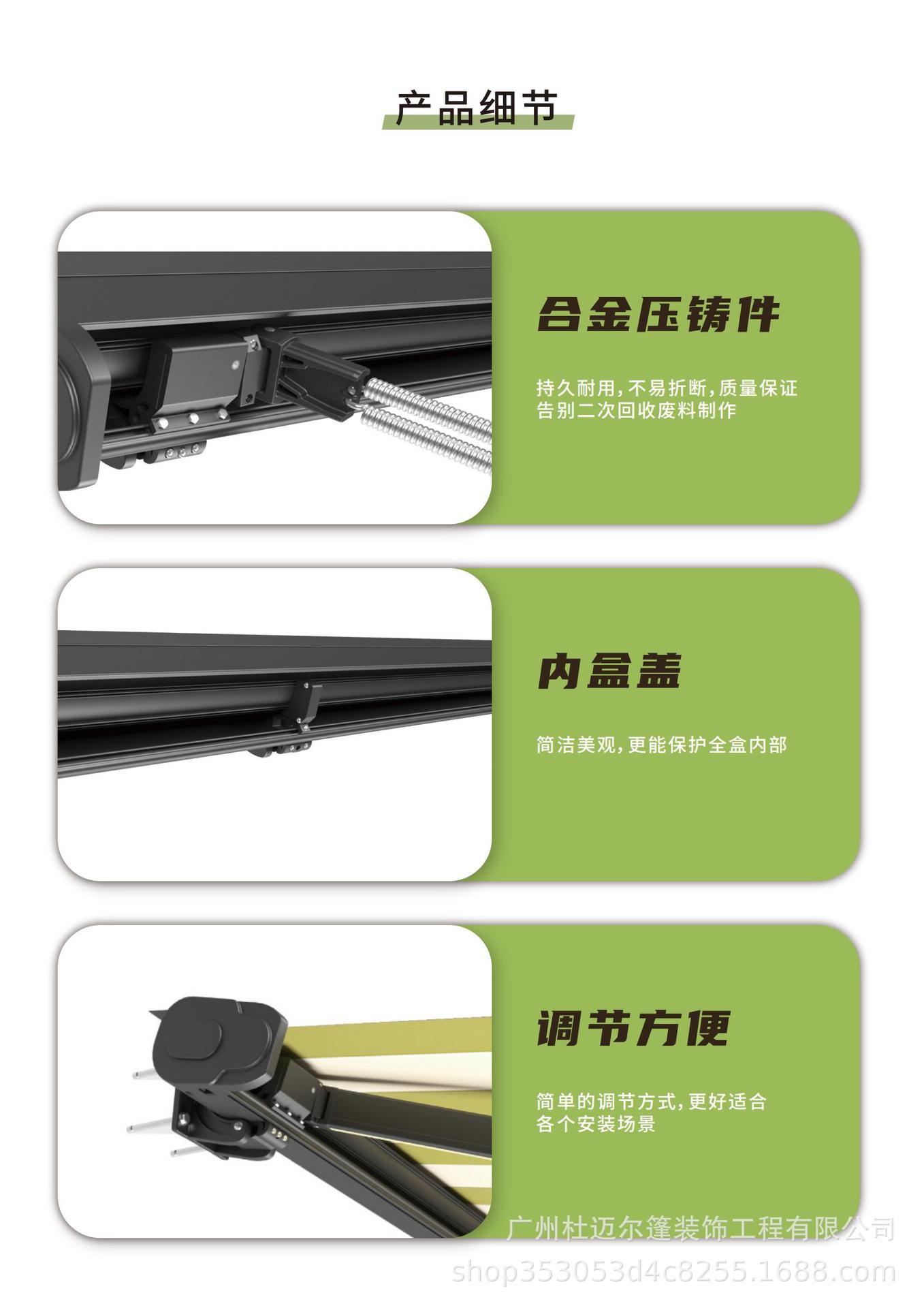 产品细节

合金压铸件

持久耐用，不易折断，质量保证
告别二次回收废料制作

内盒盖

简洁美观，更能保护全盒内部

调节方便

简单的调节方式，更好适合
各个安装场景

广州杜迈尔篷装饰工程有限公司
shop353053d4c8255.1688.com