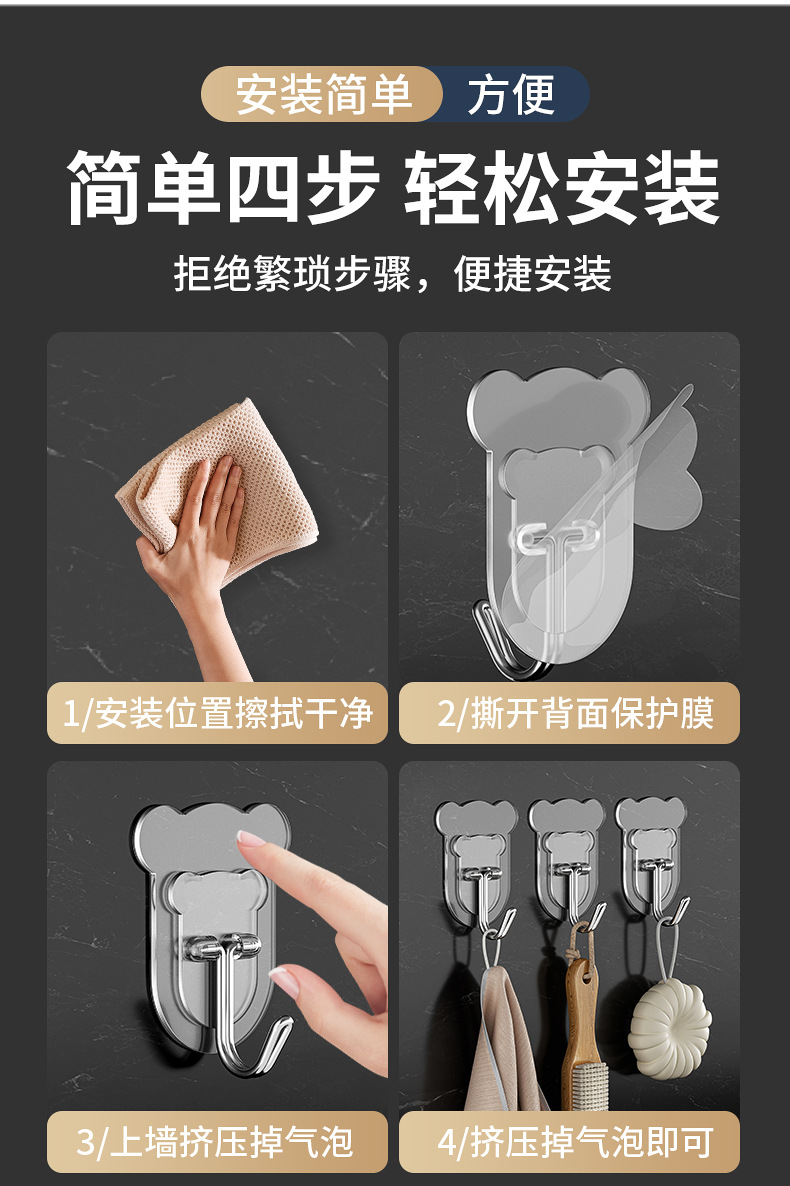 安装简单 方便

简单四步 轻松安装

拒绝繁琐步骤，便捷安装

1/安装位置擦拭干净

2/撕开背面保护膜

3/上墙挤压掉气泡

4/挤压掉气泡即可