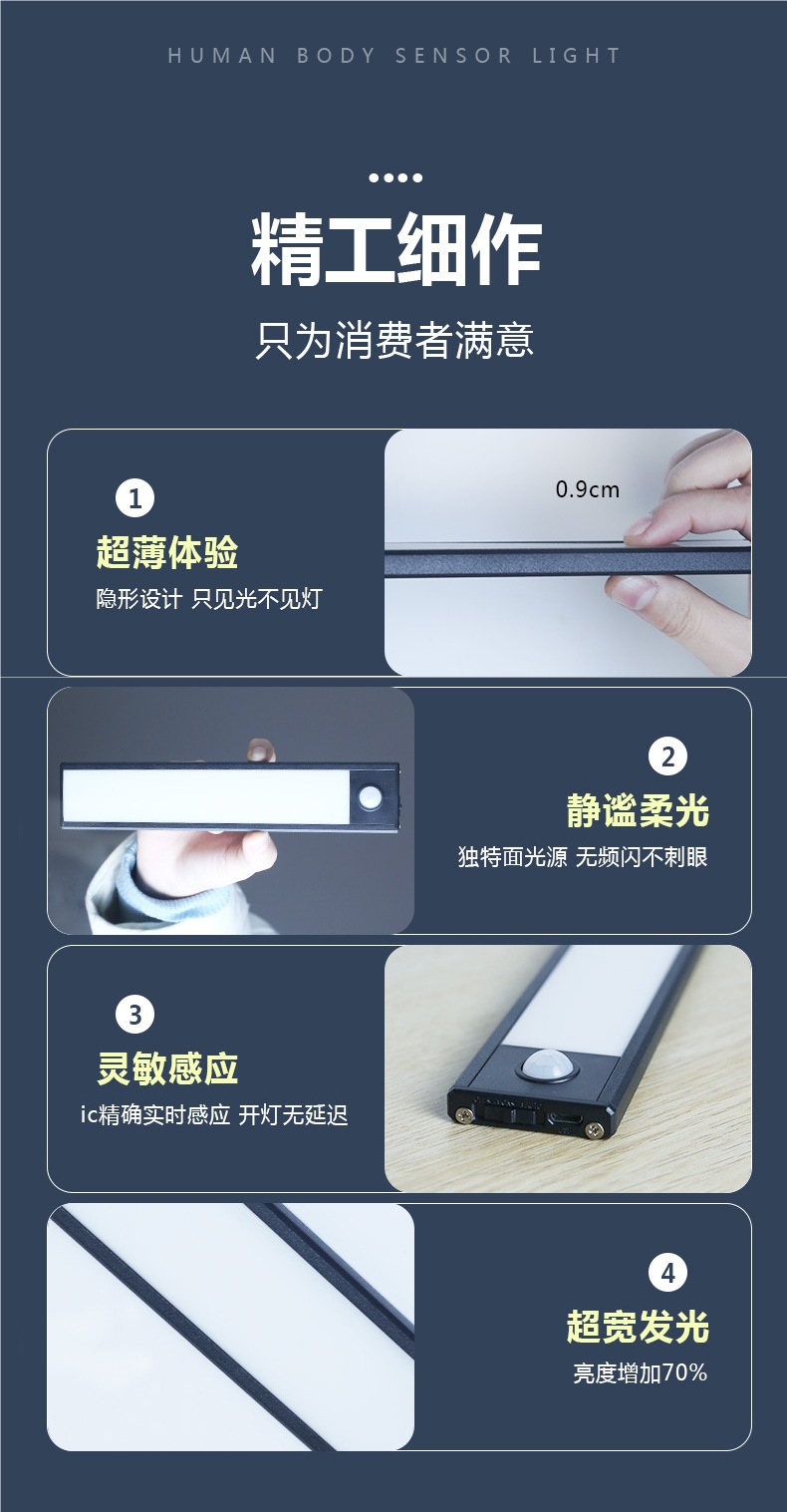 HUMAN BODY SENSOR LIGHT

精工细作

只为消费者满意

1

超薄体验

隐形设计 只见光不见灯

0.9cm

2

静谧柔光

独特面光源 无频闪不刺眼

3

灵敏感应

ic精确实时感应 开灯无延迟

4

超宽发光

亮度增加70%