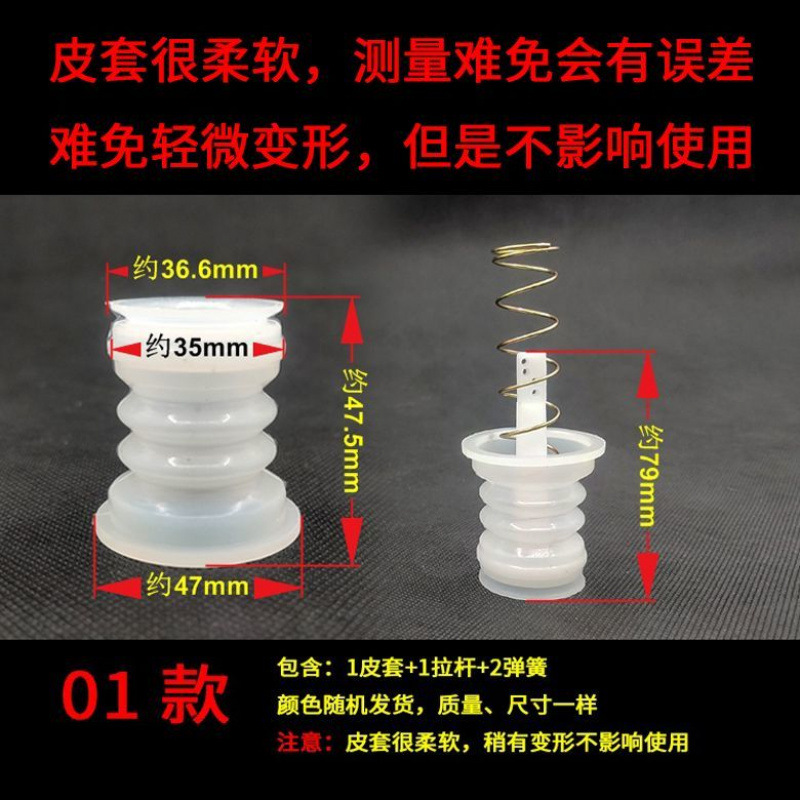 皮套很柔软，测量难免会有误差
难免轻微变形，但是不影响使用

约36.6mm
约35mm
约47.5mm
约47mm
约79mm

01 款

包含：1皮套+1拉杆+2弹簧
颜色随机发货，质量、尺寸一样
注意：皮套很柔软，稍有变形不影响使用