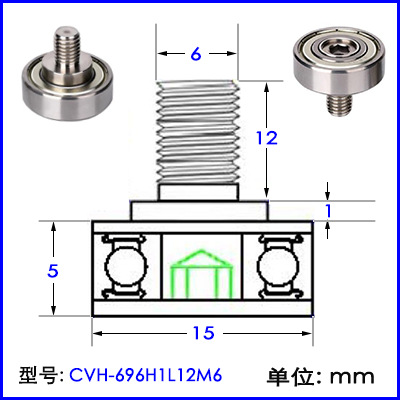 6

12

1

5

15

型号: CVH-696H1L12M6 单位: mm