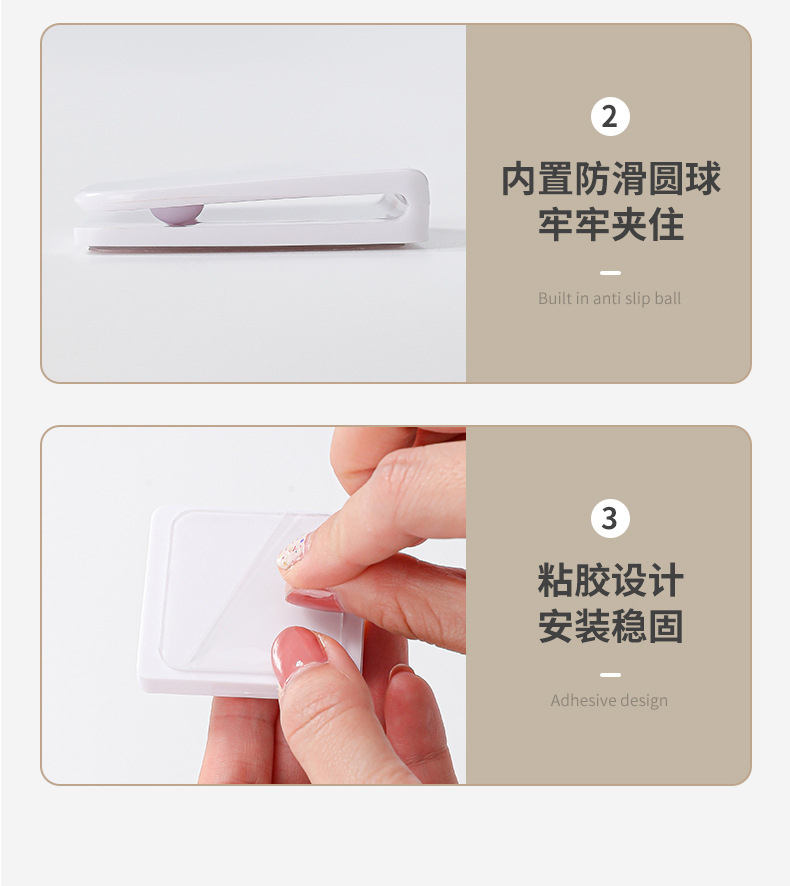 2

内置防滑圆球
牢牢夹住

Built in anti slip ball

3

粘胶设计
安装稳固

Adhesive design