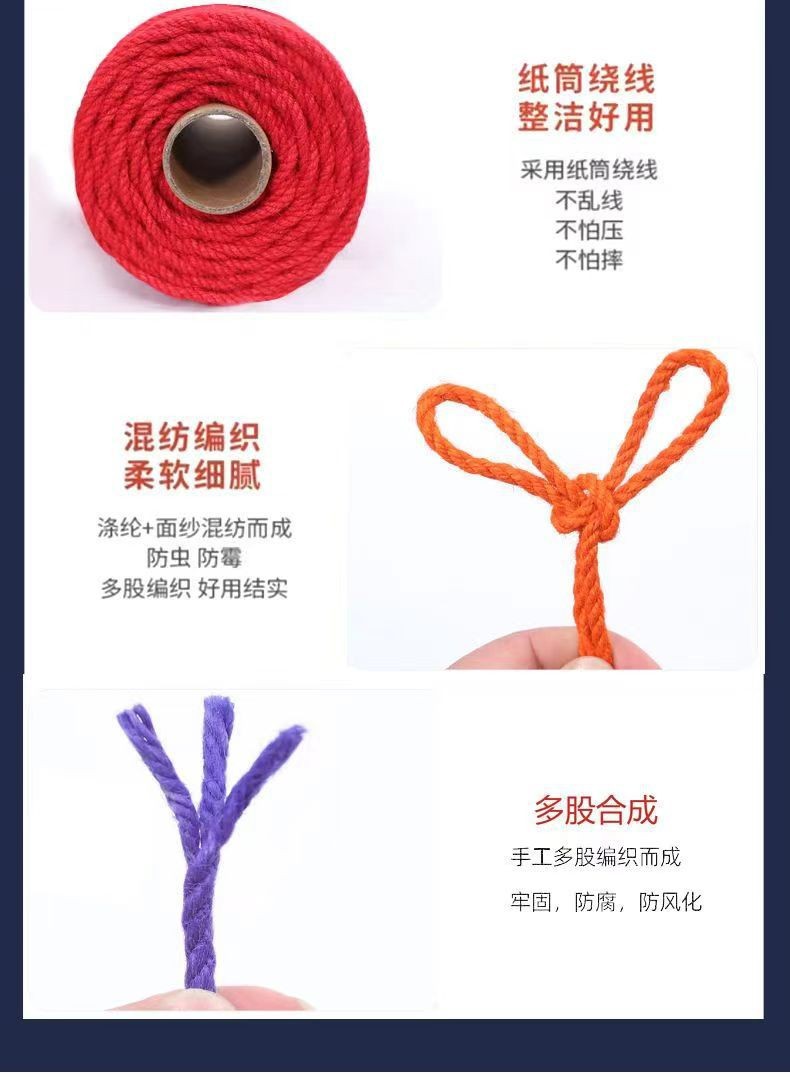 纸筒绕线
整洁好用

采用纸筒绕线
不乱线
不怕压
不怕摔

混纺编织
柔软细腻

涤纶+面纱混纺而成
防虫 防霉
多股编织 好用结实

多股合成

手工多股编织而成

牢固，防腐，防风化