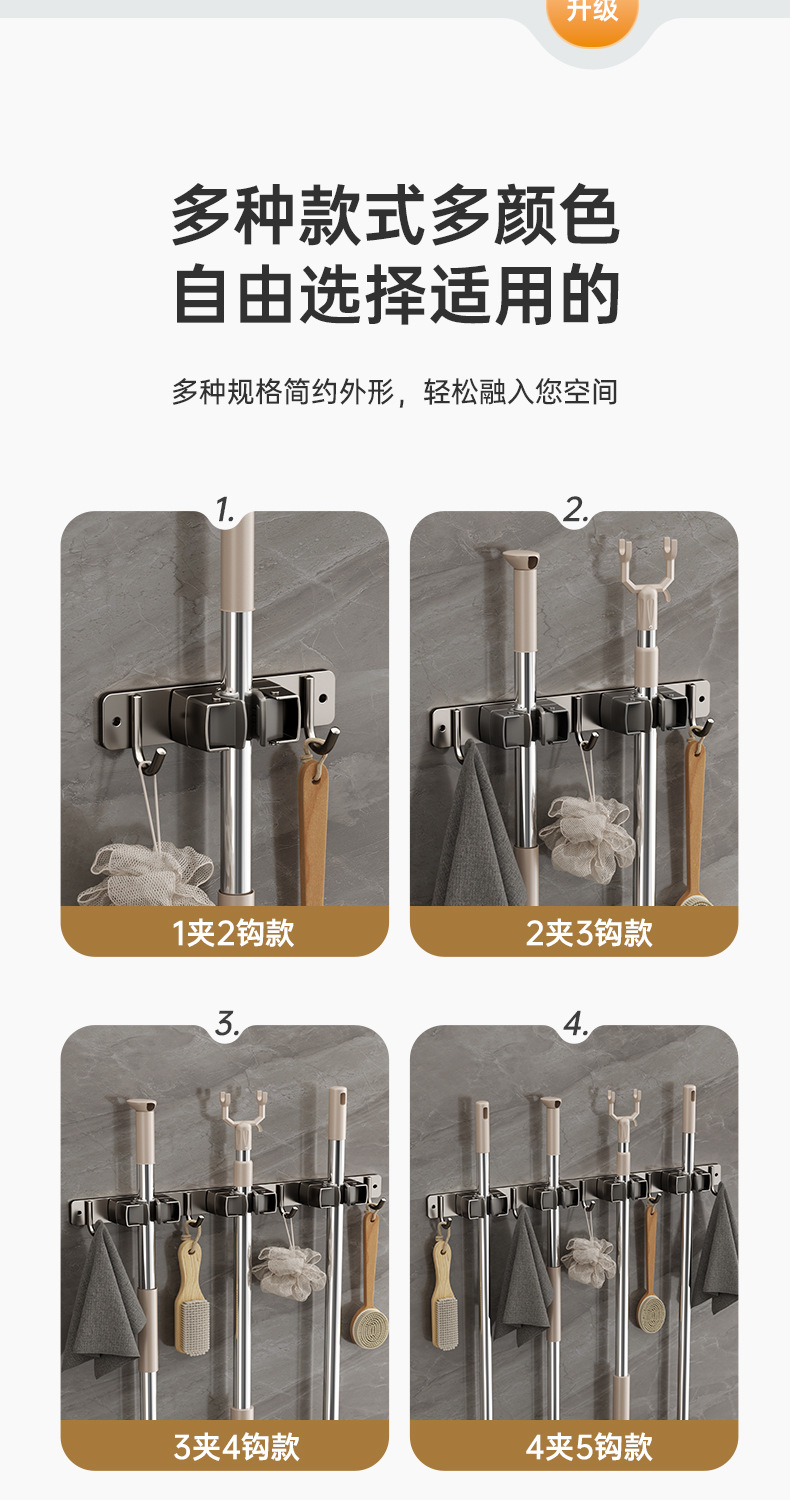 升级

多种款式多颜色
自由选择适用的

多种规格简约外形，轻松融入您空间

1.

1夹2钩款

2.

2夹3钩款

3.

3夹4钩款

4.

4夹5钩款