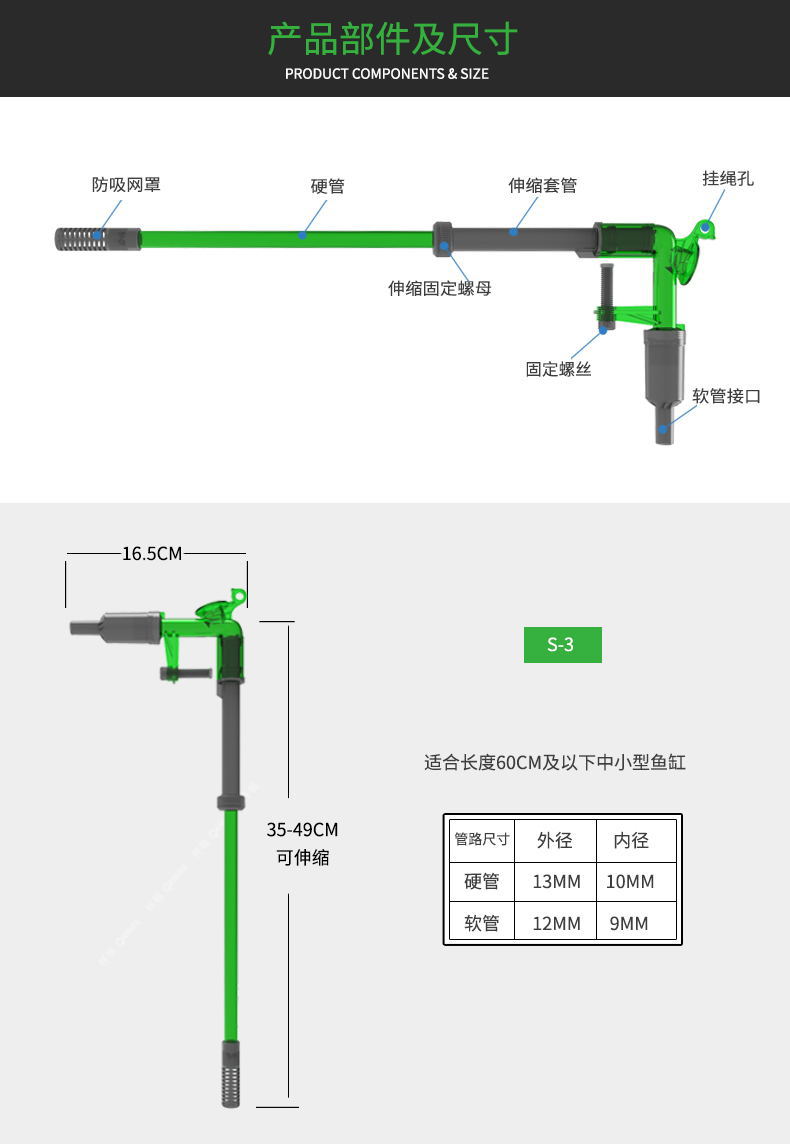 产品部件及尺寸
PRODUCT COMPONENTS & SIZE

防吸网罩
硬管
伸缩套管
挂绳孔
伸缩固定螺母
固定螺丝
软管接口

16.5CM

35-49CM
可伸缩

S-3

适合长度60CM及以下中小型鱼缸

| 管路尺寸 | 外径 | 内径 |
|---|---|---|
| 硬管 | 13MM | 10MM |
| 软管 | 12MM | 9MM |