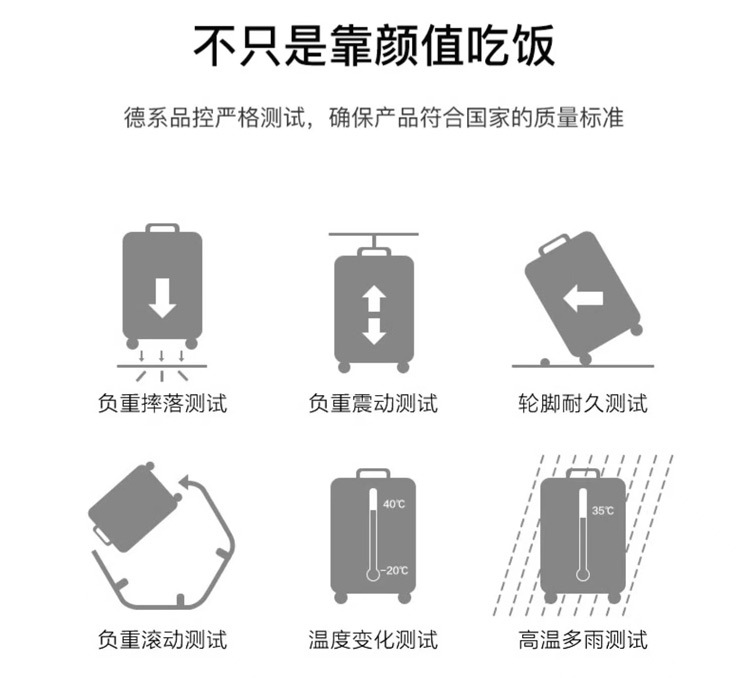 不只是靠颜值吃饭

德系品控严格测试，确保产品符合国家的质量标准

负重摔落测试

负重震动测试

轮脚耐久测试

负重滚动测试

40℃

-20℃

温度变化测试

35℃

高温多雨测试