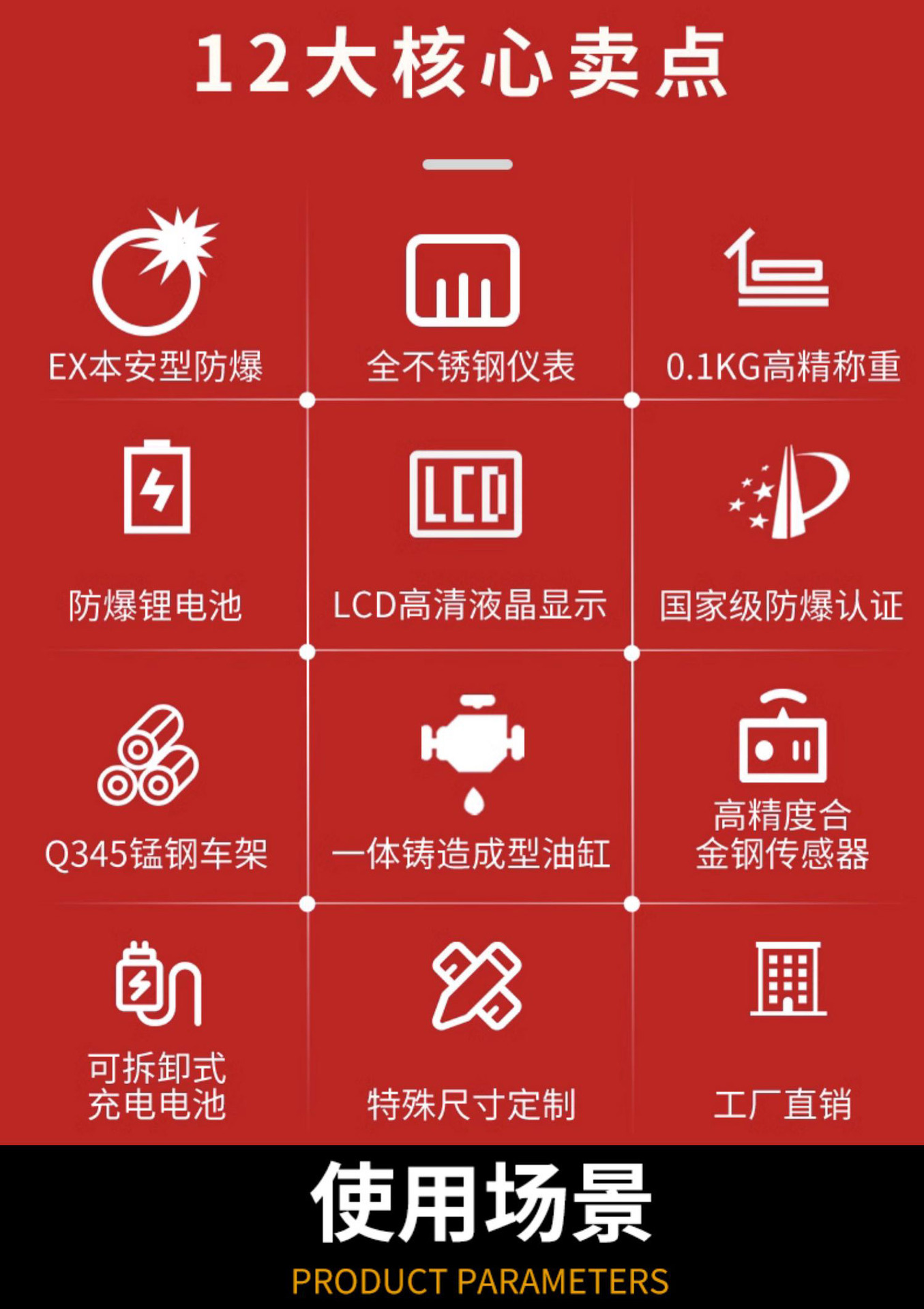 12大核心卖点

EX本安型防爆

全不锈钢仪表

0.1KG高精称重

LCD

防爆锂电池

LCD高清液晶显示

国家级防爆认证

Q345锰钢车架

一体铸造成型油缸

高精度合
金钢传感器

可拆卸式
充电电池

特殊尺寸定制

工厂直销

使用场景

PRODUCT PARAMETERS