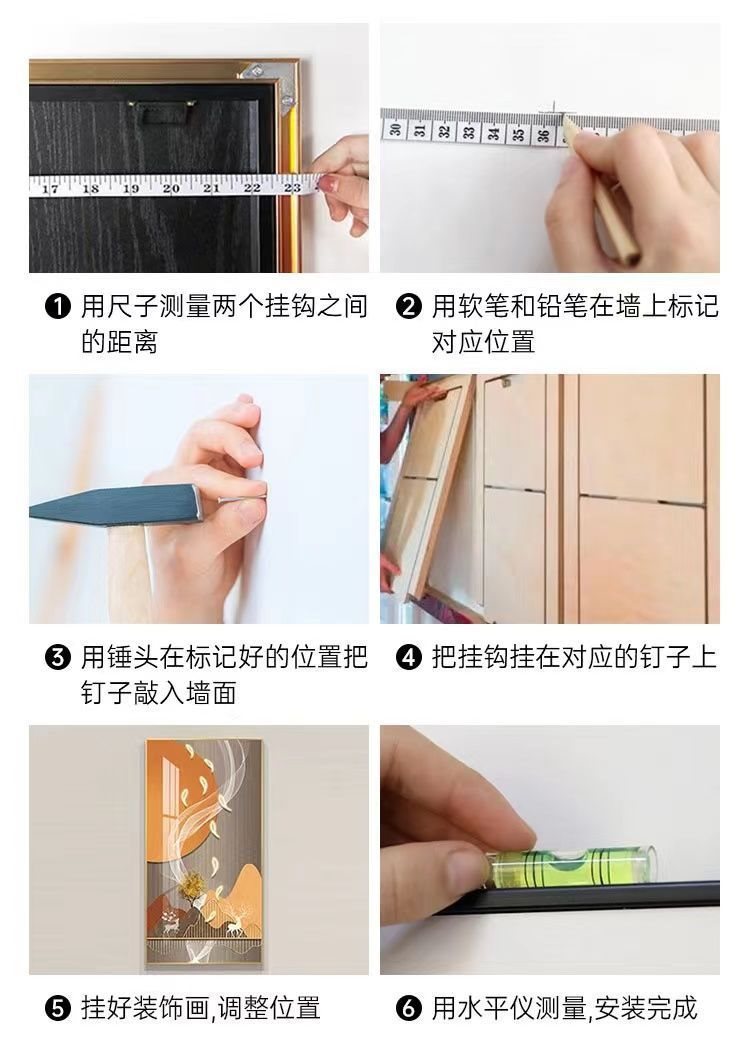 17 18 19 20 21 22 23

30 31 32 33 34 35 36

❶ 用尺子测量两个挂钩之间的距离

❷ 用软笔和铅笔在墙上标记对应位置

❸ 用锤头在标记好的位置把钉子敲入墙面

❹ 把挂钩挂在对应的钉子上

❺ 挂好装饰画,调整位置

❻ 用水平仪测量,安装完成