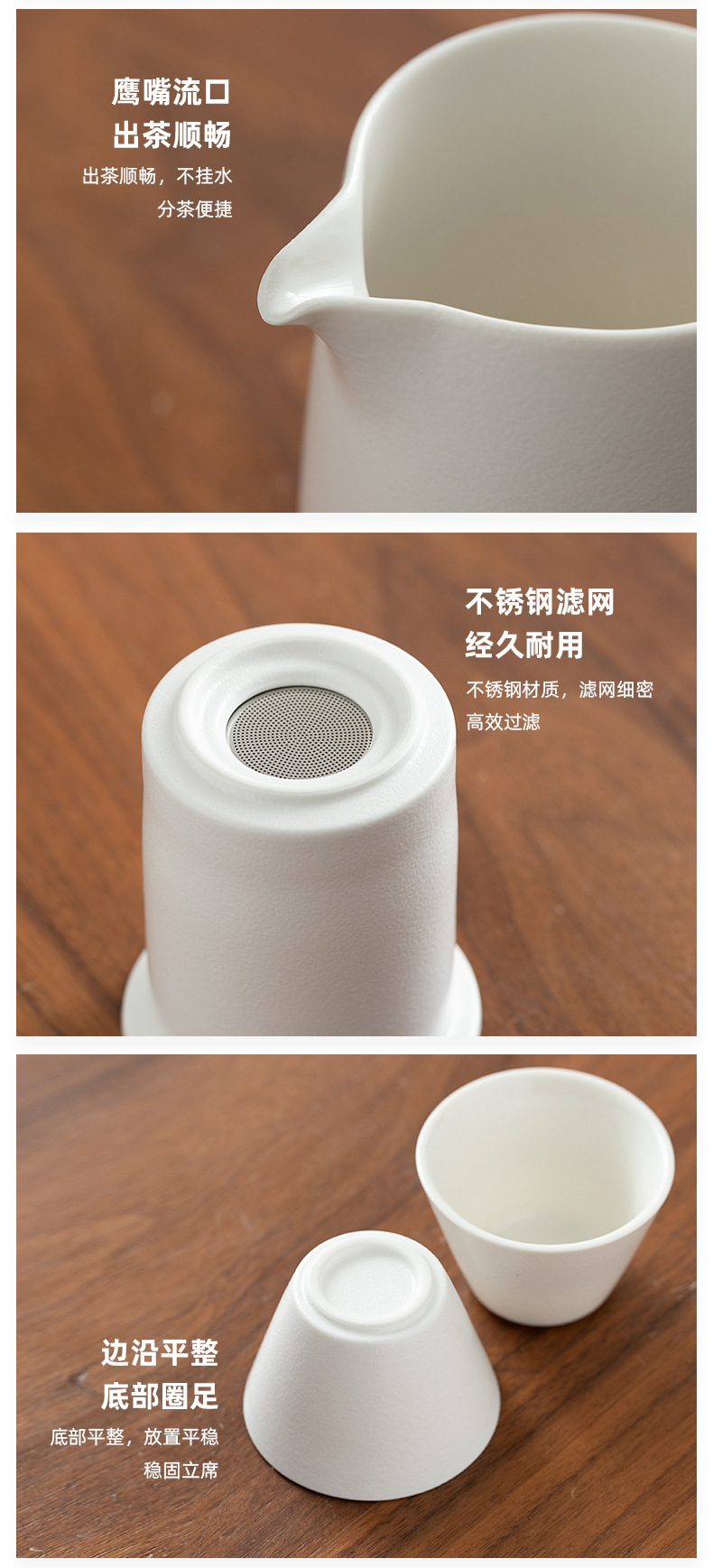 鹰嘴流口
出茶顺畅

出茶顺畅，不挂水
分茶便捷

不锈钢滤网
经久耐用

不锈钢材质，滤网细密
高效过滤

边沿平整
底部圈足

底部平整，放置平稳
稳固立席