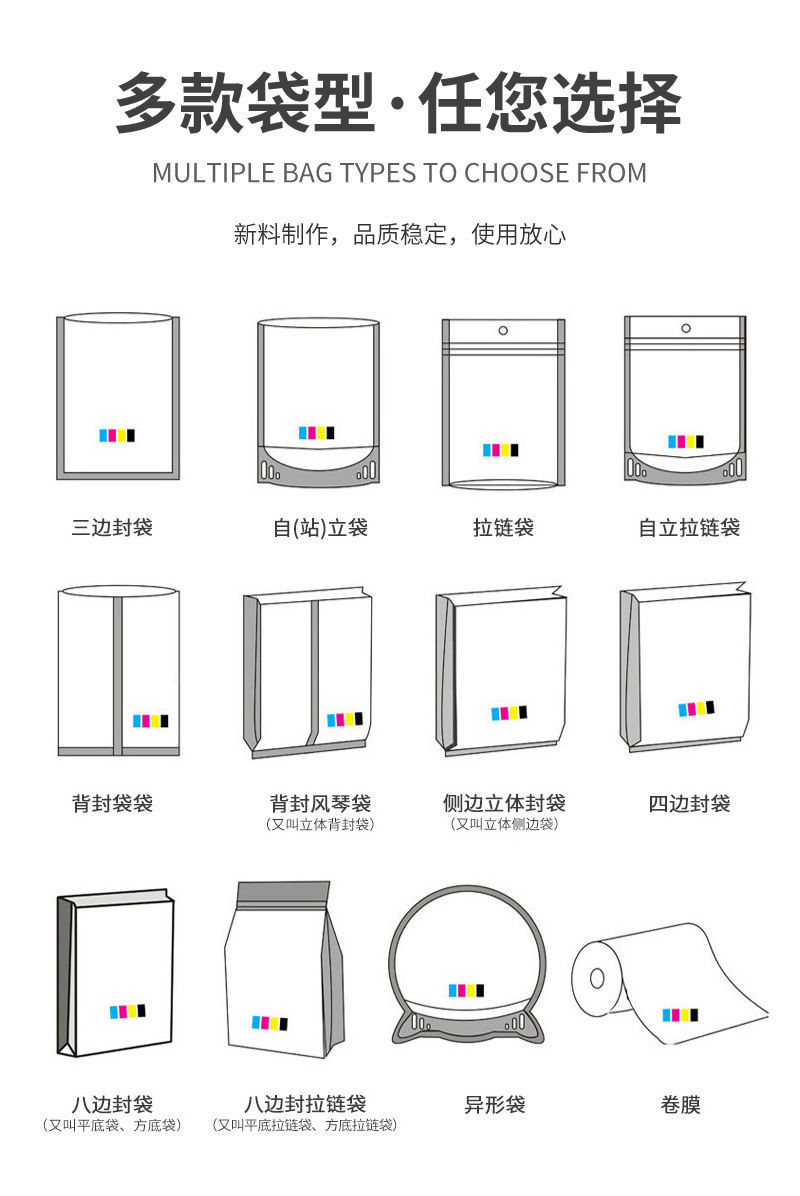 多款袋型·任您选择

MULTIPLE BAG TYPES TO CHOOSE FROM

新料制作，品质稳定，使用放心

三边封袋

自(站)立袋

拉链袋

自立拉链袋

背封袋袋

背封风琴袋
（又叫立体背封袋）

侧边立体封袋
（又叫立体侧边袋）

四边封袋

八边封袋
（又叫平底袋、方底袋）

八边封拉链袋
（又叫平底拉链袋、方底拉链袋）

异形袋

卷膜