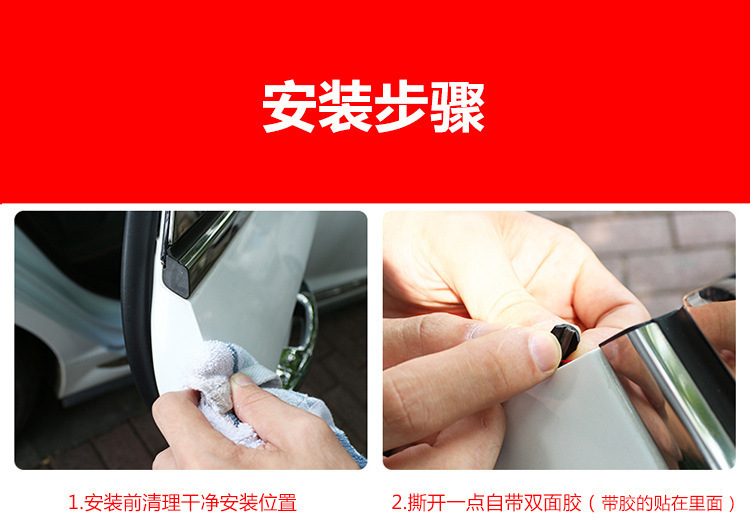 安装步骤

1.安装前清理干净安装位置

2.撕开一点自带双面胶（带胶的贴在里面）