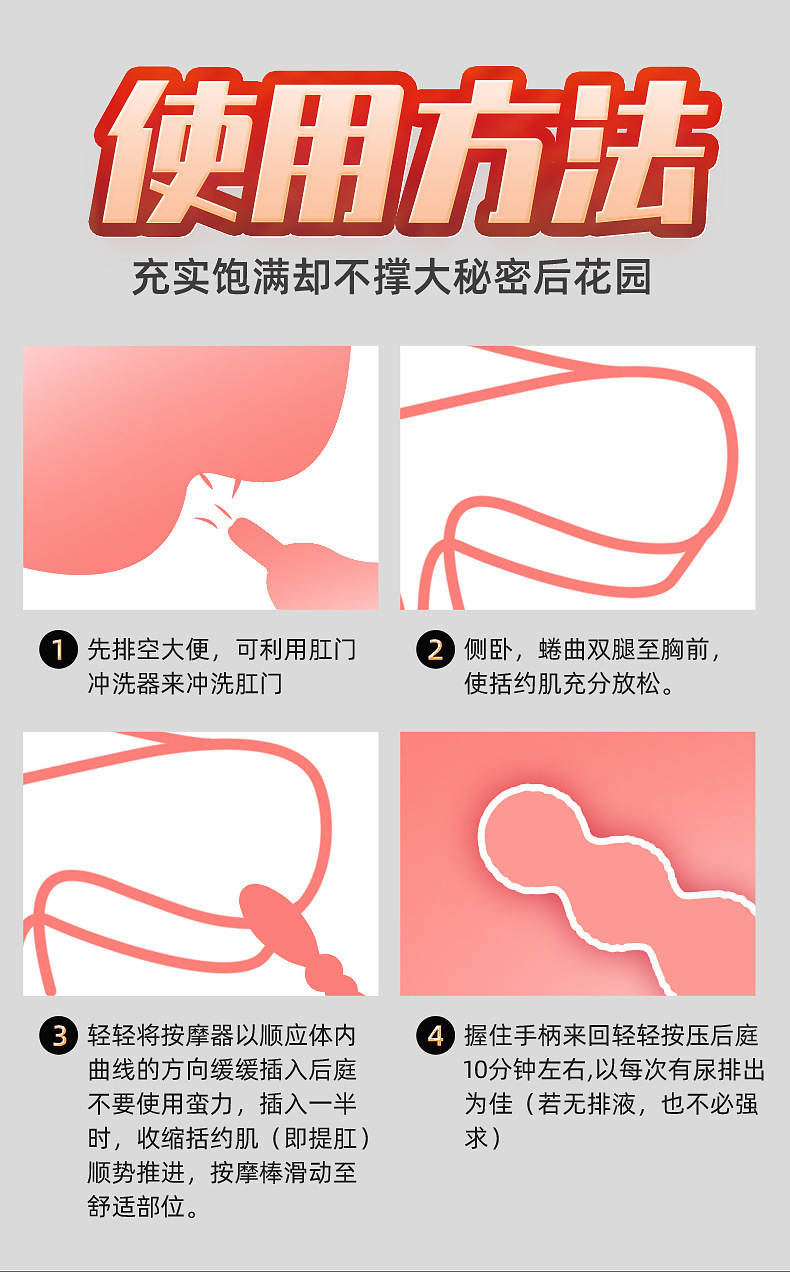 使用方法

充实饱满却不撑大秘密后花园

1 先排空大便，可利用肛门冲洗器来冲洗肛门

2 侧卧，蜷曲双腿至胸前，使括约肌充分放松。

3 轻轻将按摩器以顺应体内曲线的方向缓缓插入后庭不要使用蛮力，插入一半时，收缩括约肌（即提肛）顺势推进，按摩棒滑动至舒适部位。

4 握住手柄来回轻轻按压后庭10分钟左右,以每次有尿排出为佳（若无排液，也不必强求）