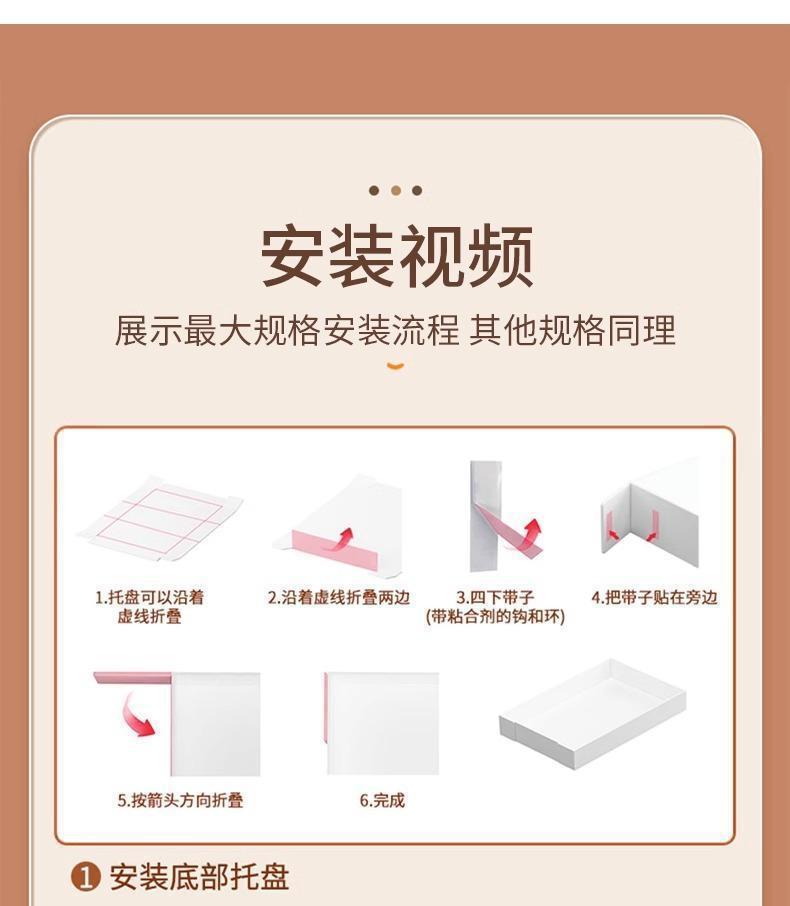 安装视频

展示最大规格安装流程 其他规格同理

1.托盘可以沿着虚线折叠

2.沿着虚线折叠两边

3.四下带子
(带粘合剂的钩和环)

4.把带子贴在旁边

5.按箭头方向折叠

6.完成

❶ 安装底部托盘