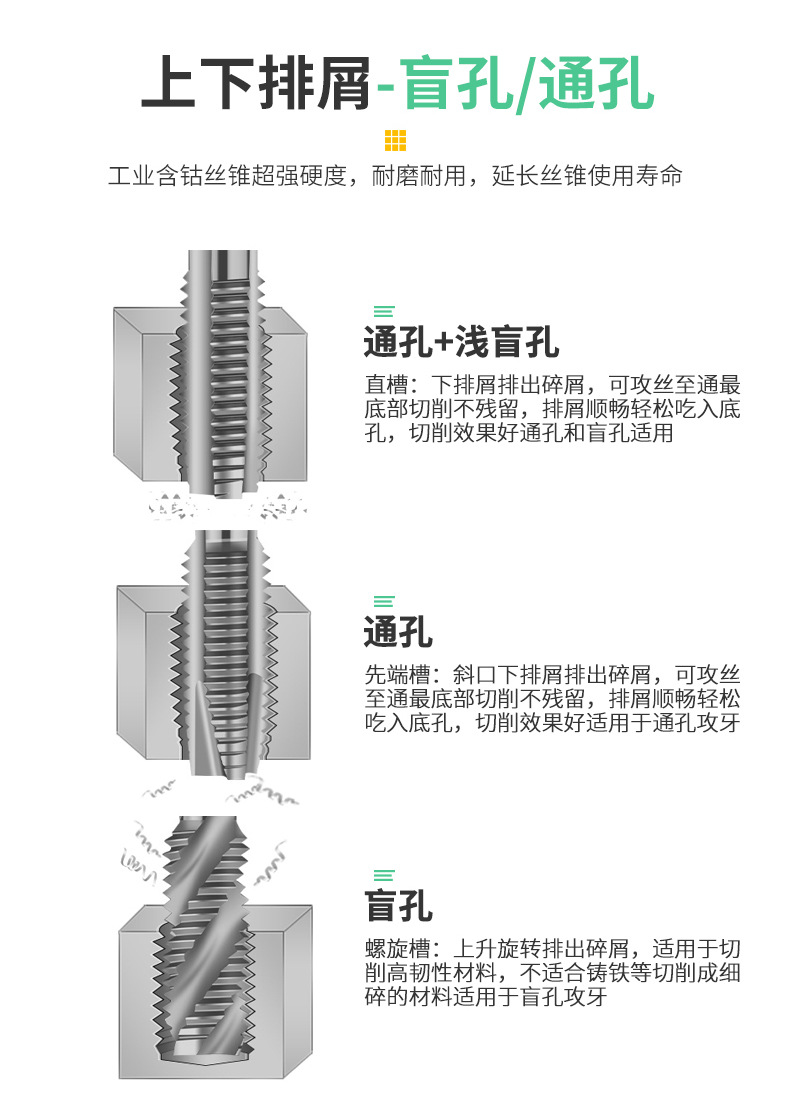 上下排屑-盲孔/通孔

工业含钴丝锥超强硬度，耐磨耐用，延长丝锥使用寿命

通孔+浅盲孔

直槽：下排屑排出碎屑，可攻丝至通最底部切削不残留，排屑顺畅轻松吃入底孔，切削效果好通孔和盲孔适用

通孔

先端槽：斜口下排屑排出碎屑，可攻丝至通最底部切削不残留，排屑顺畅轻松吃入底孔，切削效果好适用于通孔攻牙

盲孔

螺旋槽：上升旋转排出碎屑，适用于切削高韧性材料，不适合铸铁等切削成细碎的材料适用于盲孔攻牙