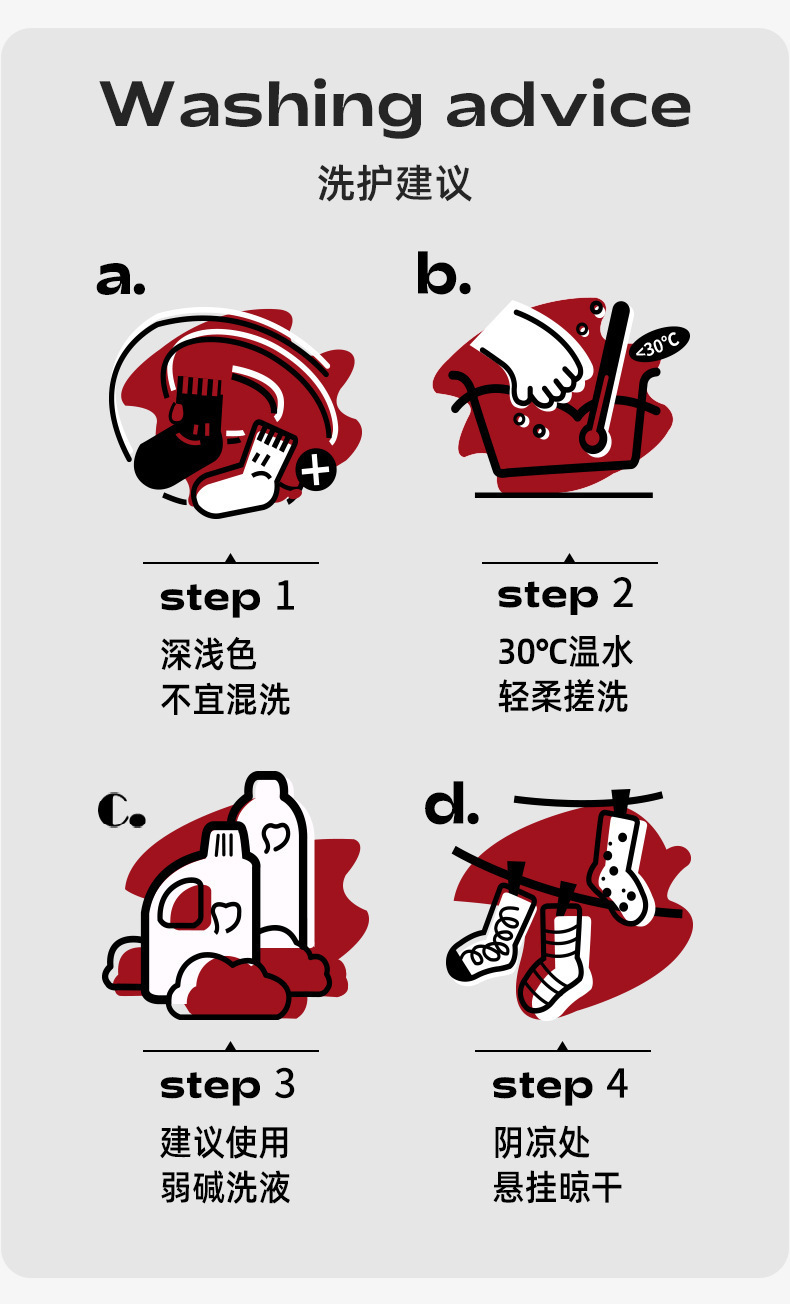 Washing advice

洗护建议

a.

step 1

深浅色
不宜混洗

b.

<30℃

step 2

30℃温水
轻柔搓洗

c.

step 3

建议使用
弱碱洗液

d.

step 4

阴凉处
悬挂晾干