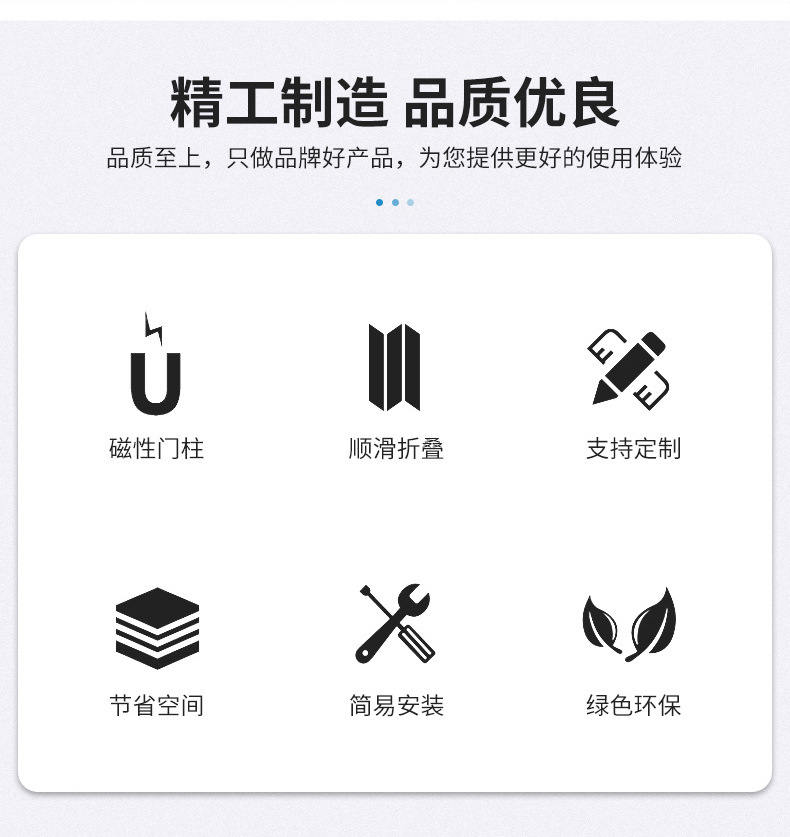 精工制造 品质优良

品质至上，只做品牌好产品，为您提供更好的使用体验

磁性门柱

顺滑折叠

支持定制

节省空间

简易安装

绿色环保