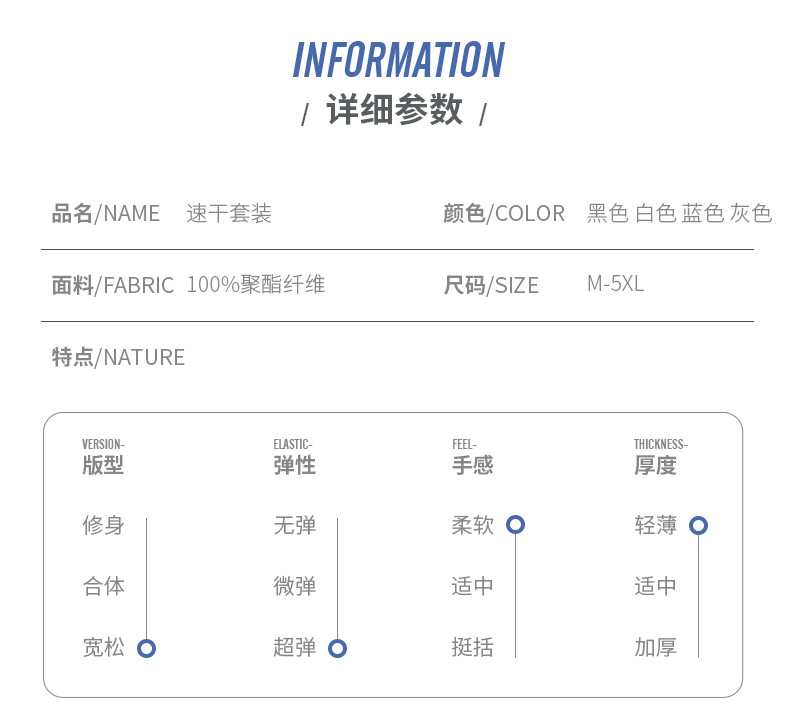 INFORMATION

/ 详细参数 /

品名/NAME 速干套装

颜色/COLOR 黑色 白色 蓝色 灰色

面料/FABRIC 100%聚酯纤维

尺码/SIZE M-5XL

特点/NATURE

VERSION-
版型

修身

合体

宽松

ELASTIC-
弹性

无弹

微弹

超弹

FEEL-
手感

柔软

适中

挺括

THICKNESS-
厚度

轻薄

适中

加厚