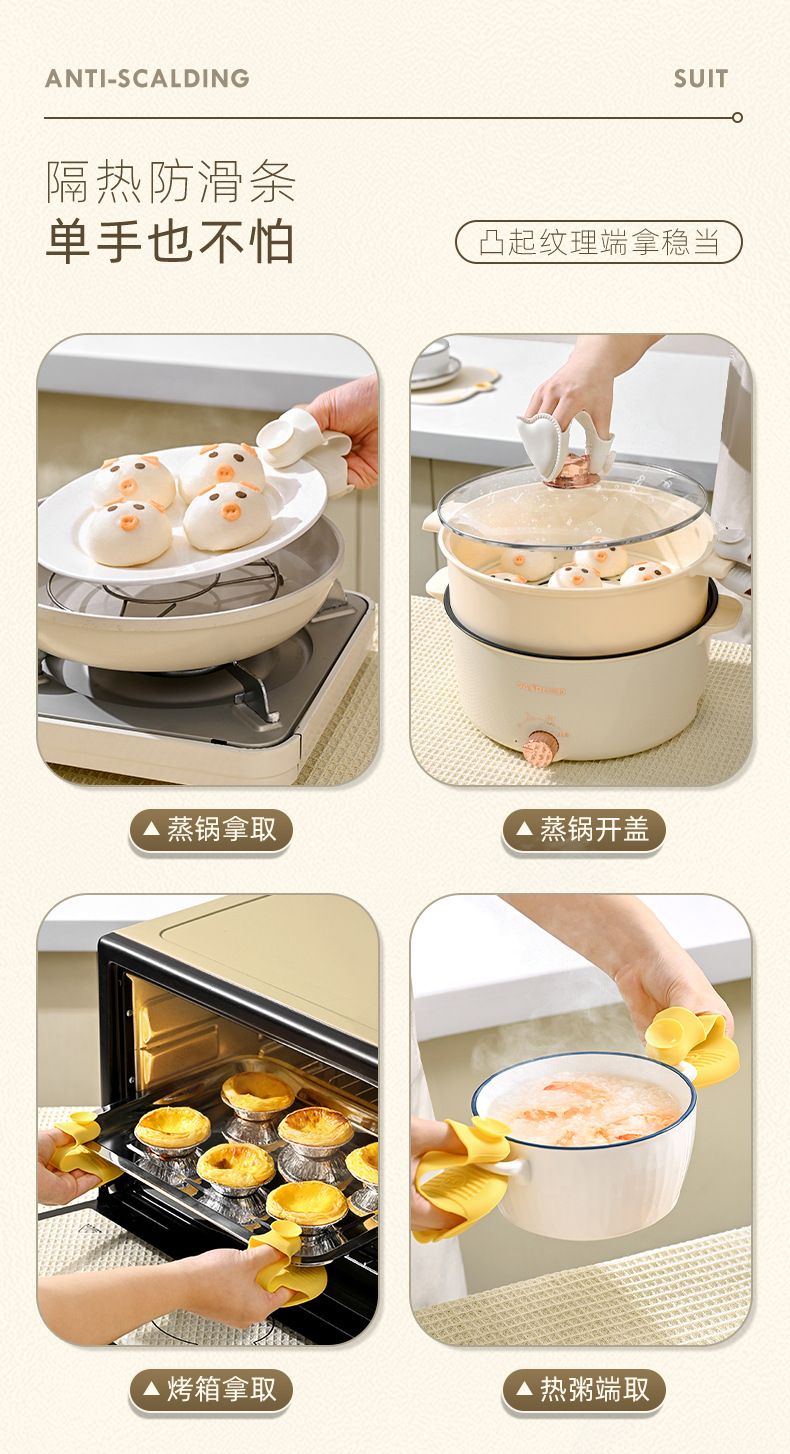 ANTI-SCALDING

SUIT

隔热防滑条
单手也不怕

凸起纹理端拿稳当

▲蒸锅拿取

▲蒸锅开盖

▲烤箱拿取

▲热粥端取