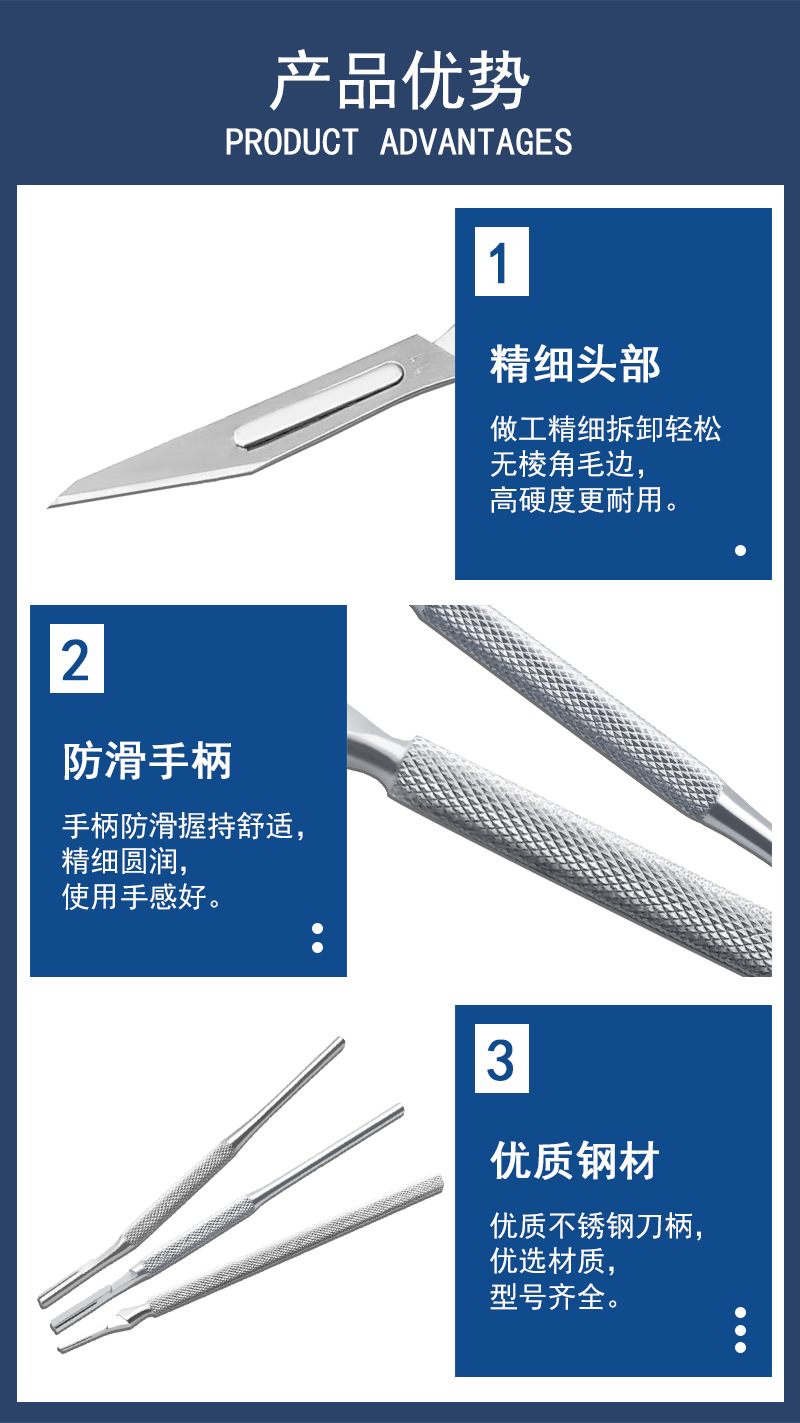 产品优势
PRODUCT ADVANTAGES

1

精细头部

做工精细拆卸轻松
无棱角毛边，
高硬度更耐用。

2

防滑手柄

手柄防滑握持舒适，
精细圆润，
使用手感好。

3

优质钢材

优质不锈钢刀柄，
优选材质，
型号齐全。