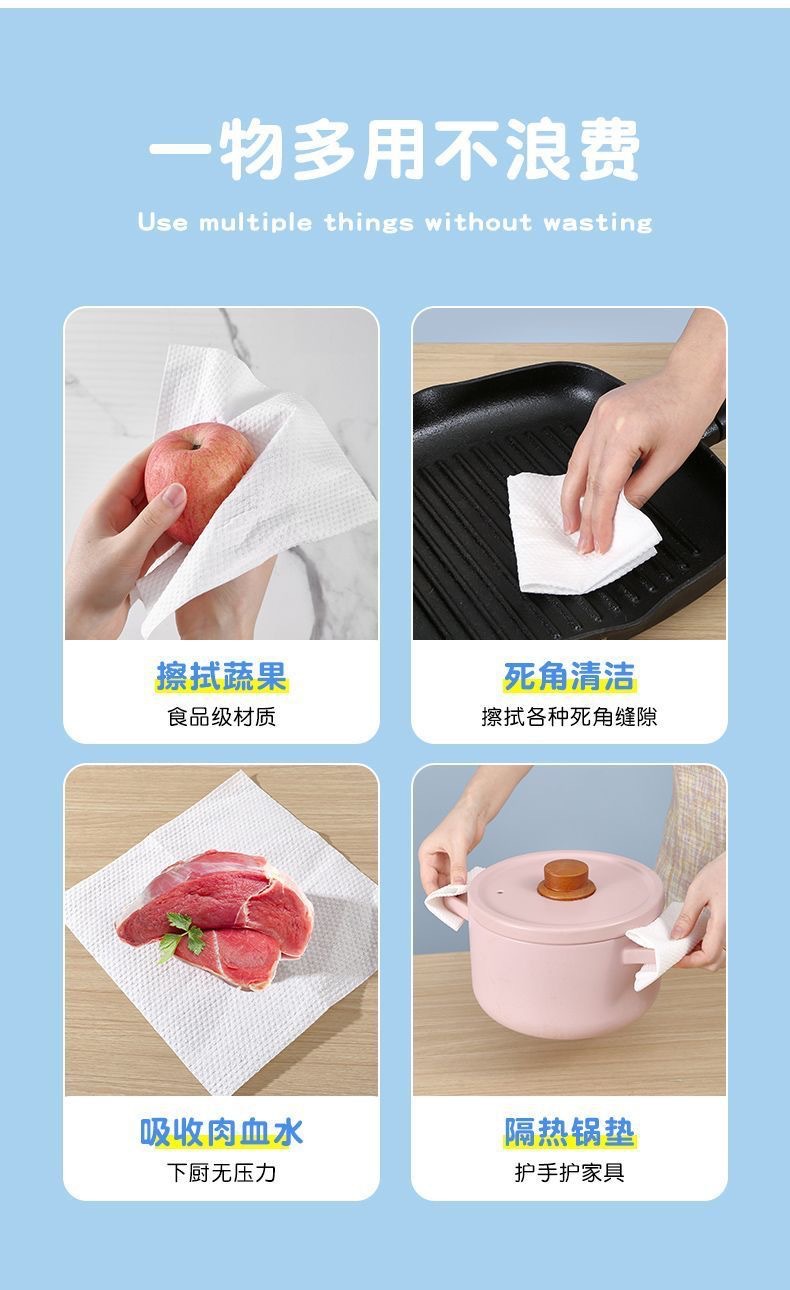 一物多用不浪费

Use multiple things without wasting

擦拭蔬果

食品级材质

死角清洁

擦拭各种死角缝隙

吸收肉血水

下厨无压力

隔热锅垫

护手护家具