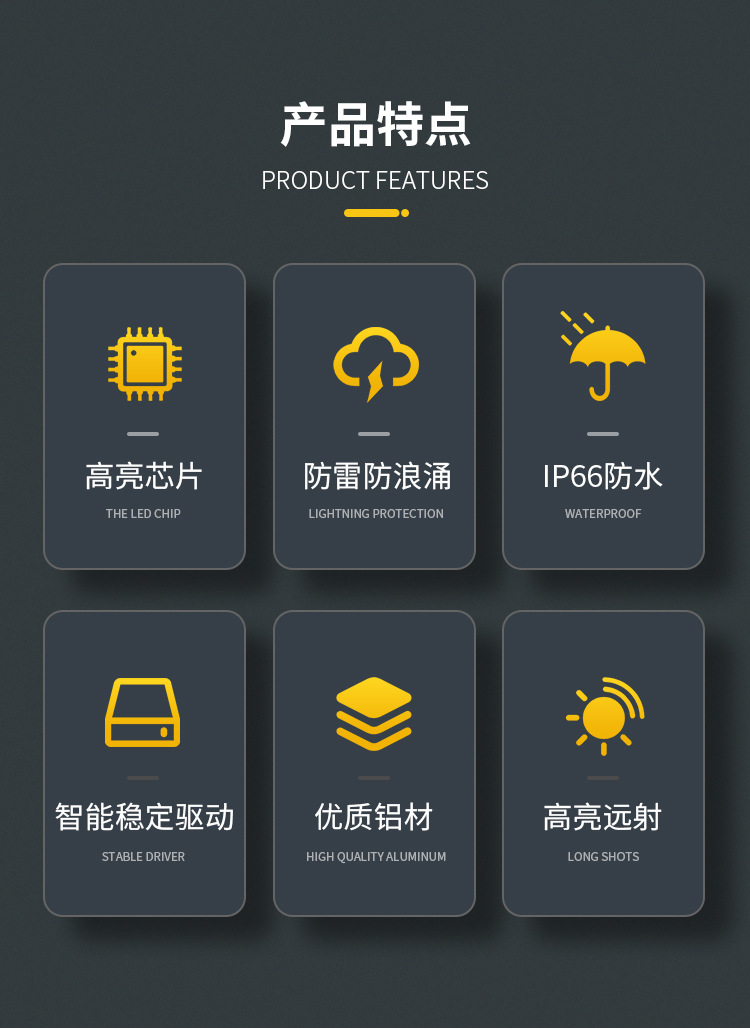 产品特点

PRODUCT FEATURES

高亮芯片

THE LED CHIP

防雷防浪涌

LIGHTNING PROTECTION

IP66防水

WATERPROOF

智能稳定驱动

STABLE DRIVER

优质铝材

HIGH QUALITY ALUMINUM

高亮远射

LONG SHOTS