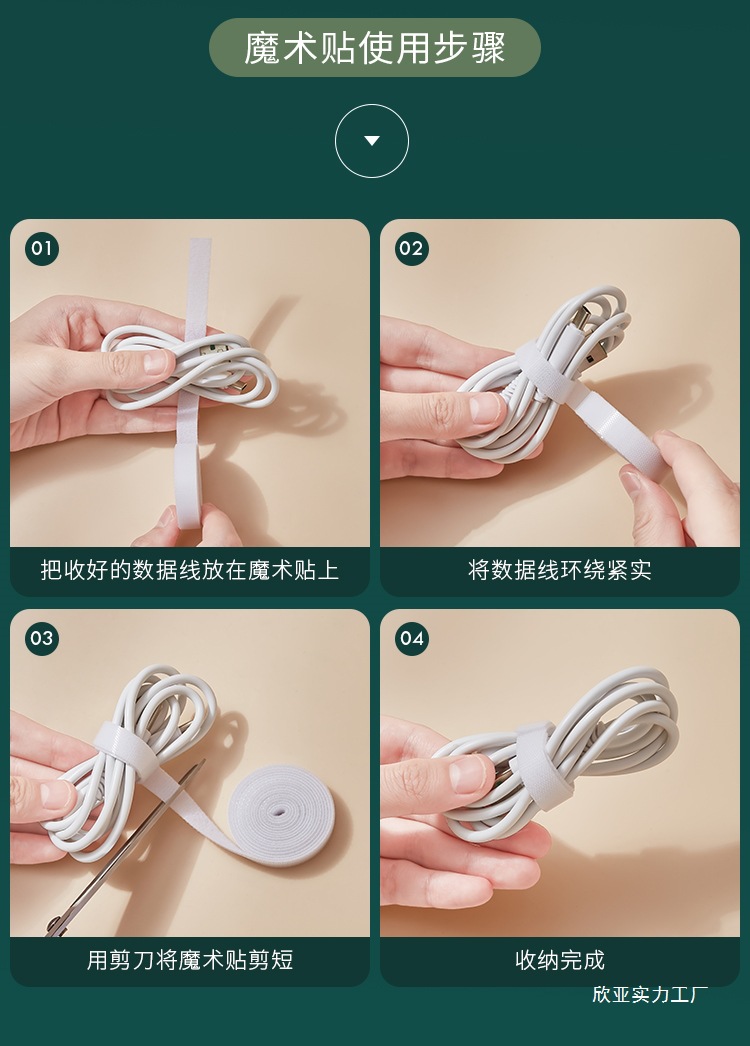 魔术贴使用步骤

01
把收好的数据线放在魔术贴上

02
将数据线环绕紧实

03
用剪刀将魔术贴剪短

04
收纳完成

欣亚实力工厂