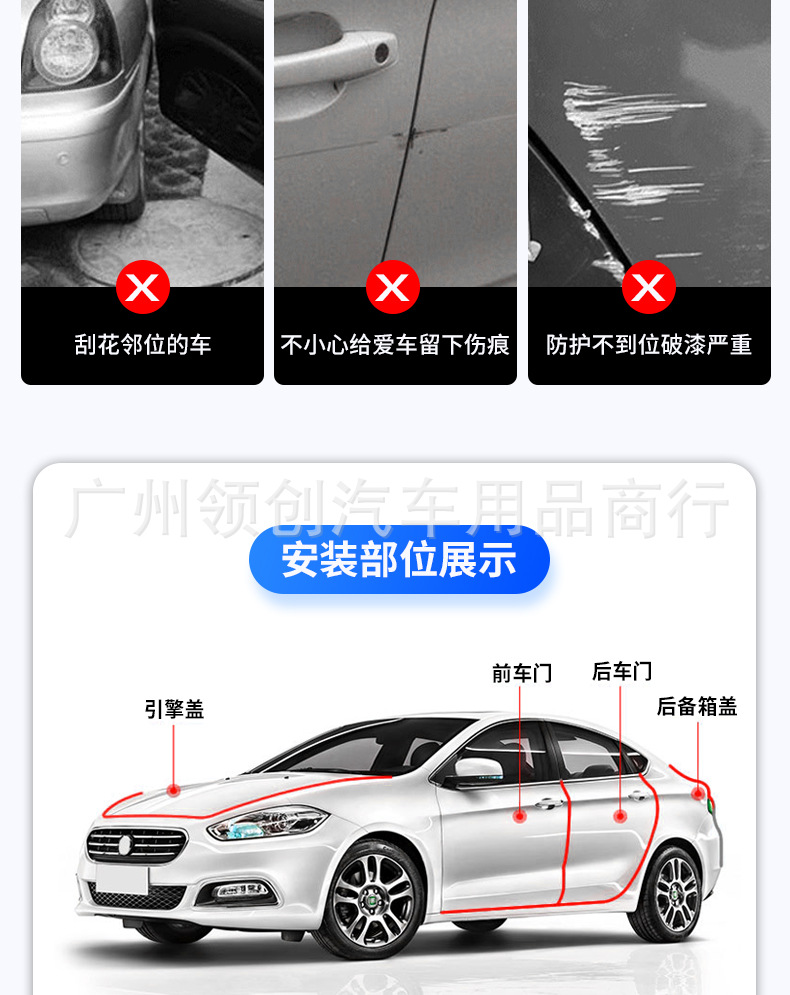 刮花邻位的车

不小心给爱车留下伤痕

防护不到位破漆严重

广州领创汽车用品商行

安装部位展示

引擎盖

前车门

后车门

后备箱盖