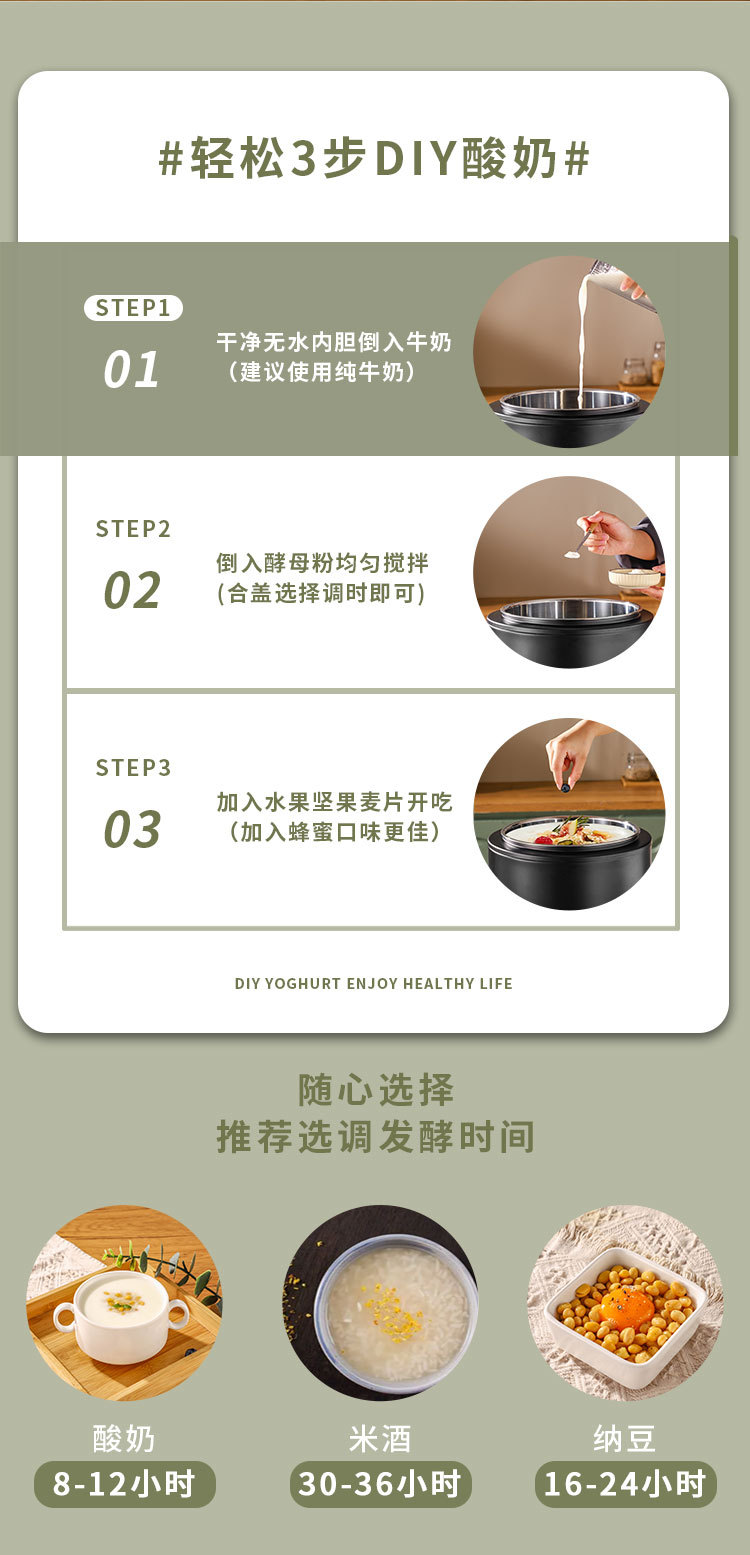 #轻松3步DIY酸奶#

STEP1
01
干净无水内胆倒入牛奶
（建议使用纯牛奶）

STEP2
02
倒入酵母粉均匀搅拌
(合盖选择调时即可)

STEP3
03
加入水果坚果麦片开吃
（加入蜂蜜口味更佳）

DIY YOGHURT ENJOY HEALTHY LIFE

随心选择
推荐选调发酵时间

酸奶
8-12小时

米酒
30-36小时

纳豆
16-24小时