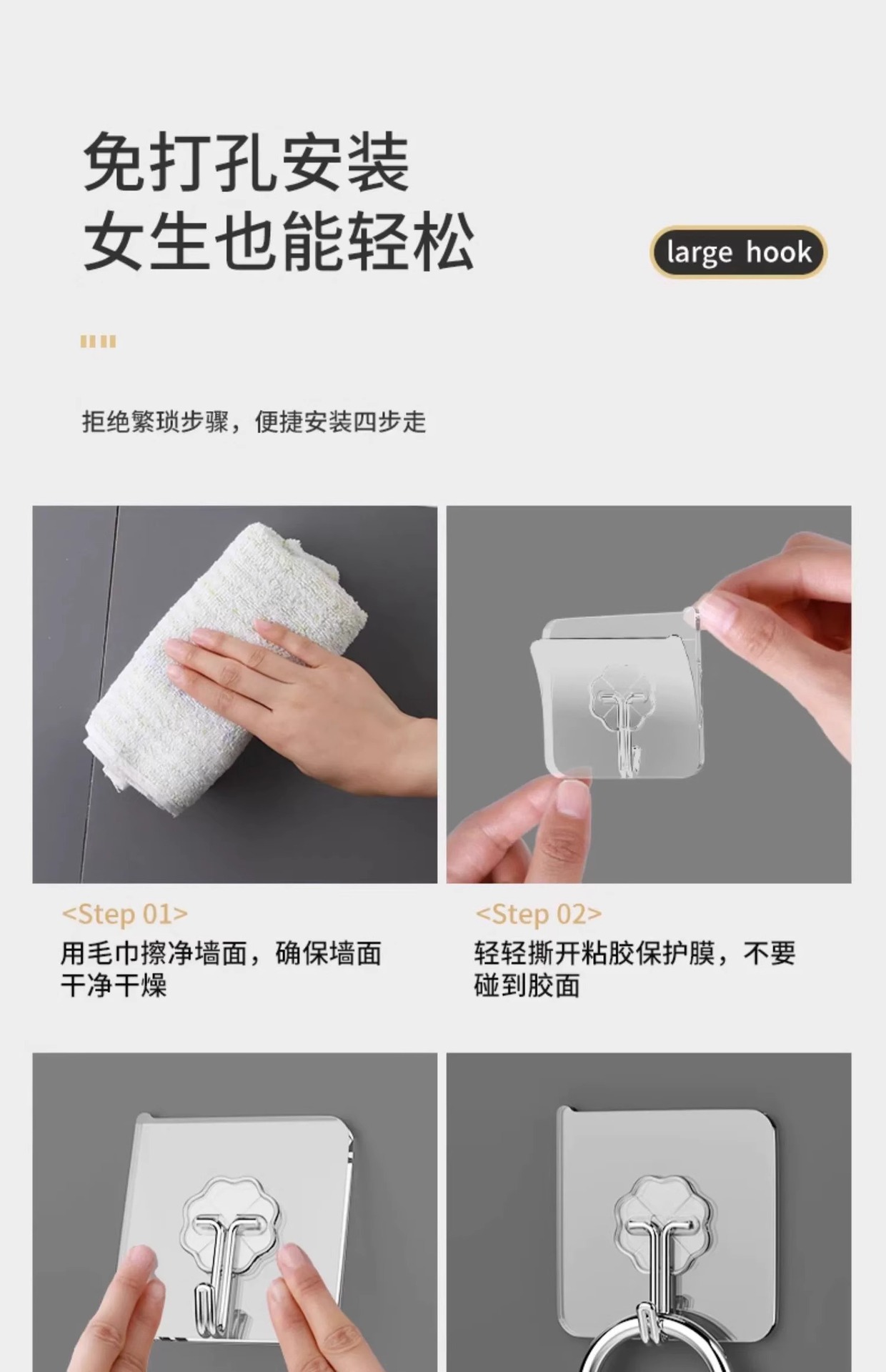 免打孔安装
女生也能轻松

large hook

拒绝繁琐步骤，便捷安装四步走

<Step 01>
用毛巾擦净墙面，确保墙面干净干燥

<Step 02>
轻轻撕开粘胶保护膜，不要碰到胶面