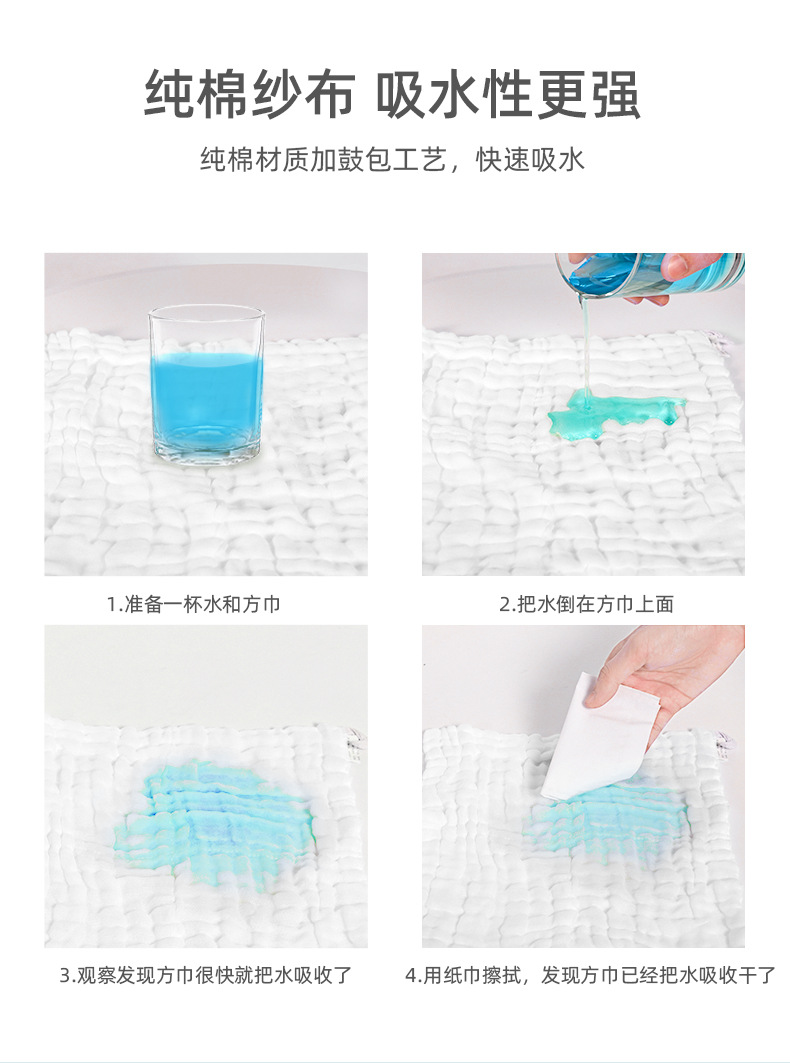 纯棉纱布 吸水性更强

纯棉材质加鼓包工艺，快速吸水

1.准备一杯水和方巾

2.把水倒在方巾上面

3.观察发现方巾很快就把水吸收了

4.用纸巾擦拭，发现方巾已经把水吸收干了