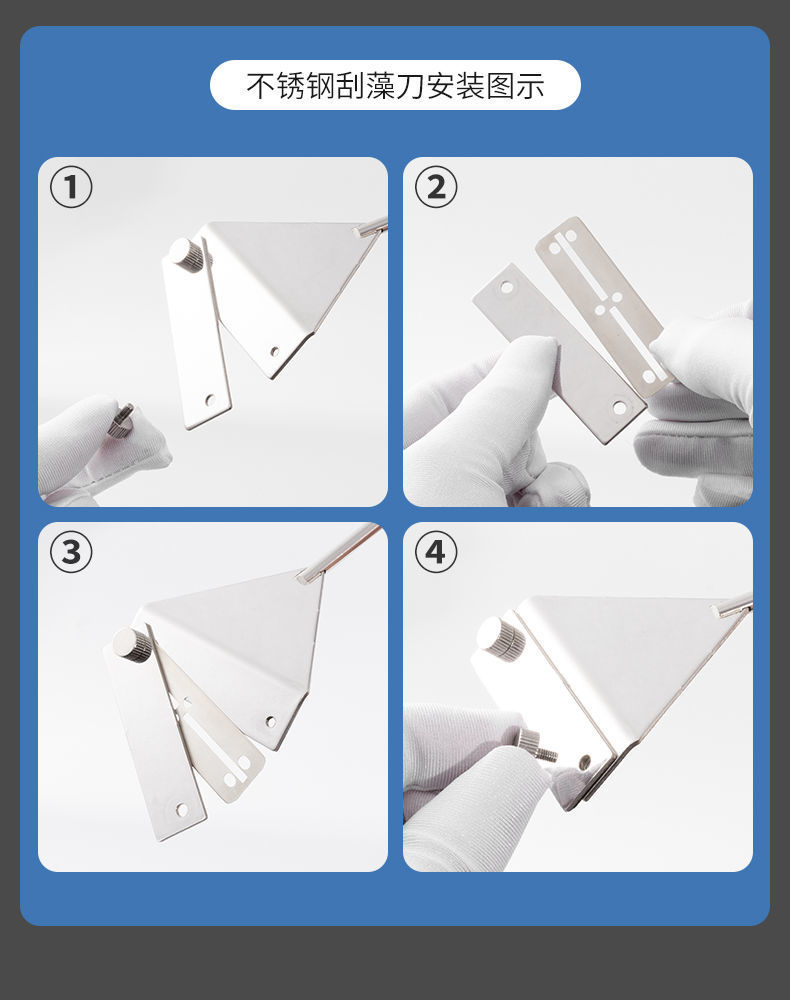 不锈钢刮藻刀安装图示

①

②

③

④