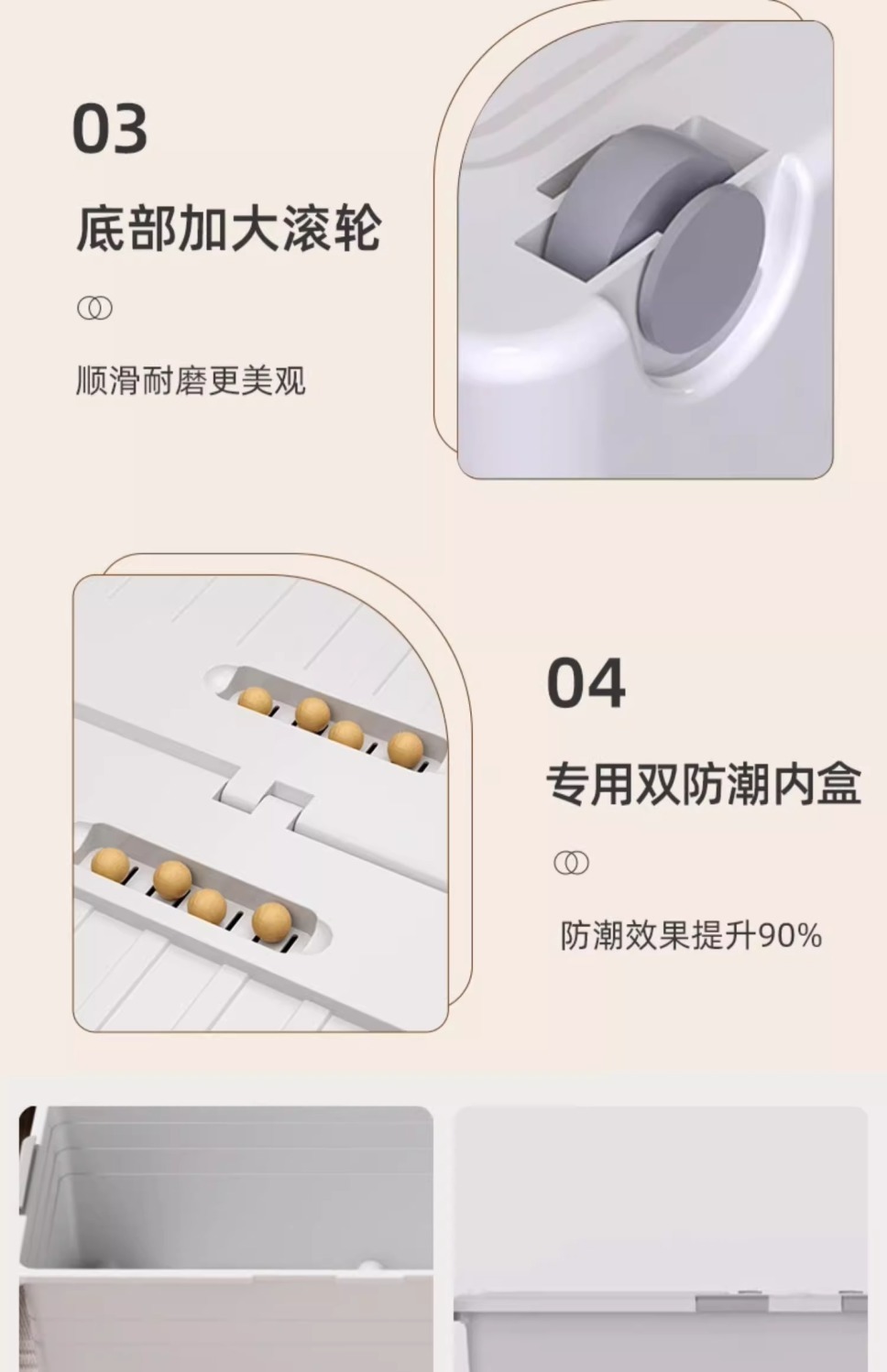 03

底部加大滚轮

顺滑耐磨更美观

04

专用双防潮内盒

防潮效果提升90%