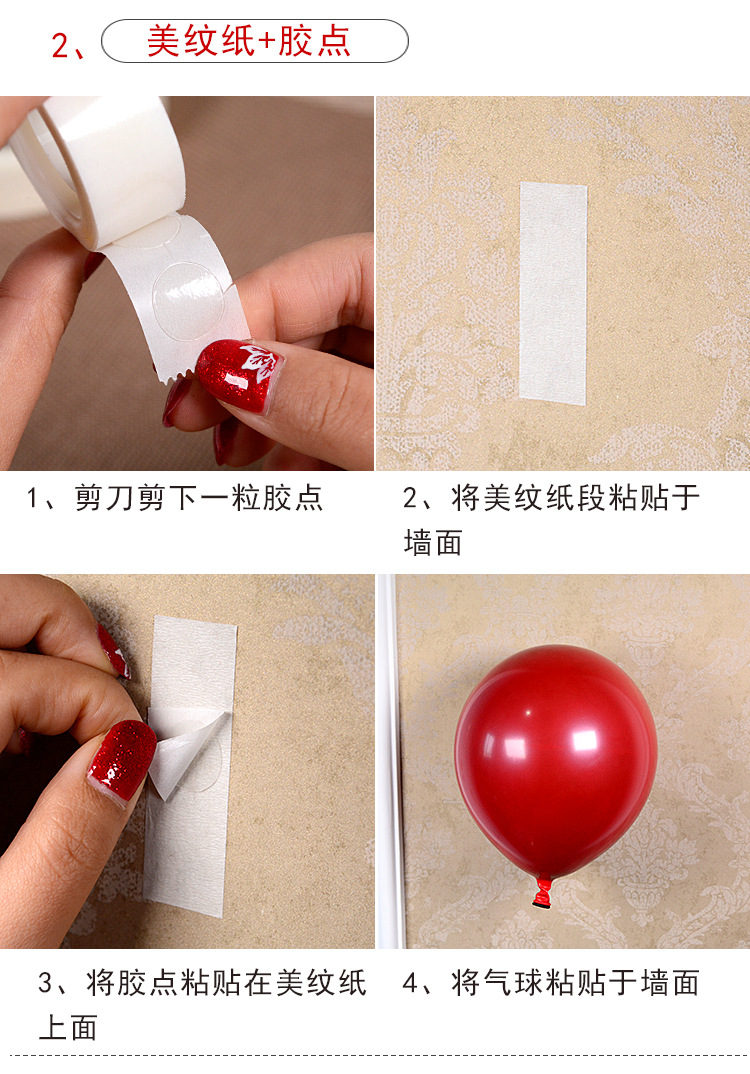 2、美纹纸+胶点

1、剪刀剪下一粒胶点

2、将美纹纸段粘贴于墙面

3、将胶点粘贴在美纹纸上面

4、将气球粘贴于墙面