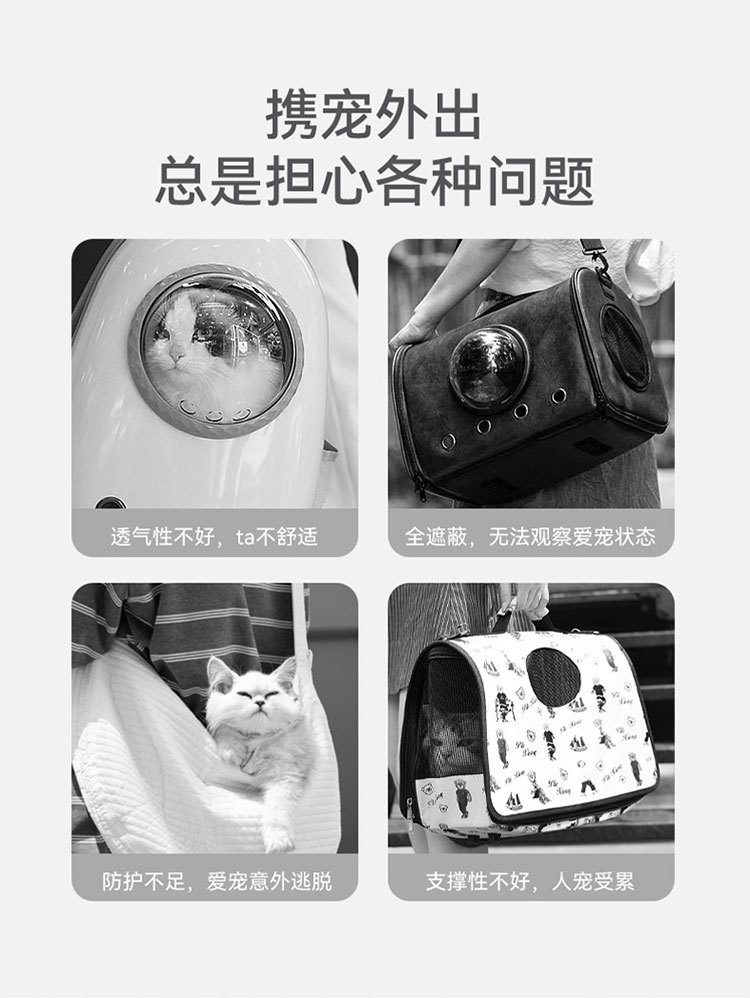 携宠外出
总是担心各种问题

透气性不好，ta不舒适

全遮蔽，无法观察爱宠状态

防护不足，爱宠意外逃脱

支撑性不好，人宠受累